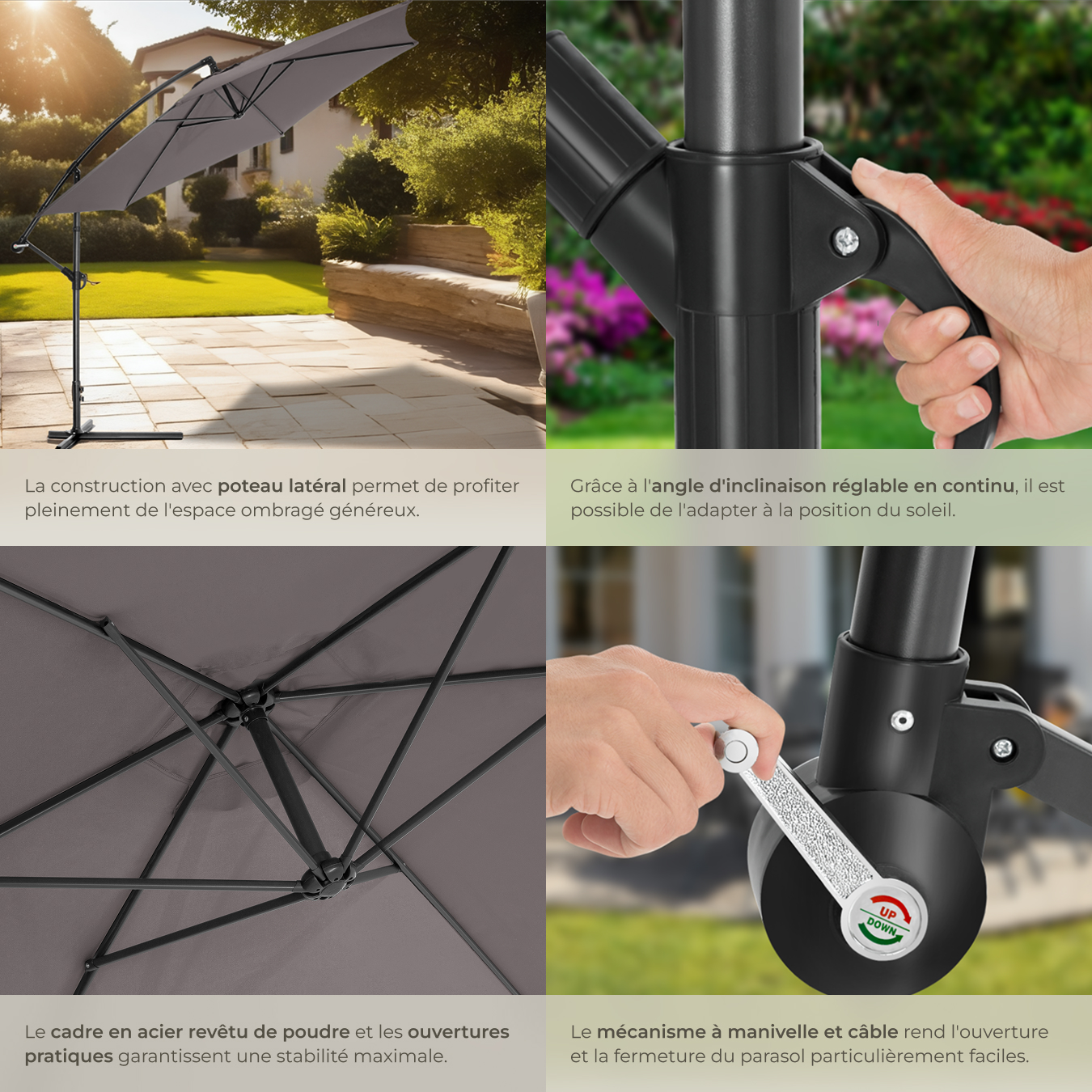 La construction avec poteau latéral permet de profiter pleinement de l'espace ombragé généreux.

Grâce à l'angle d'inclinaison réglable en continu, il est possible de l'adapter à la position du soleil.

UP
DOWN

Le cadre en acier revêtu de poudre et les ouvertures pratiques garantissent une stabilité maximale.

Le mécanisme à manivelle et câble rend l'ouverture et la fermeture du parasol particulièrement faciles.