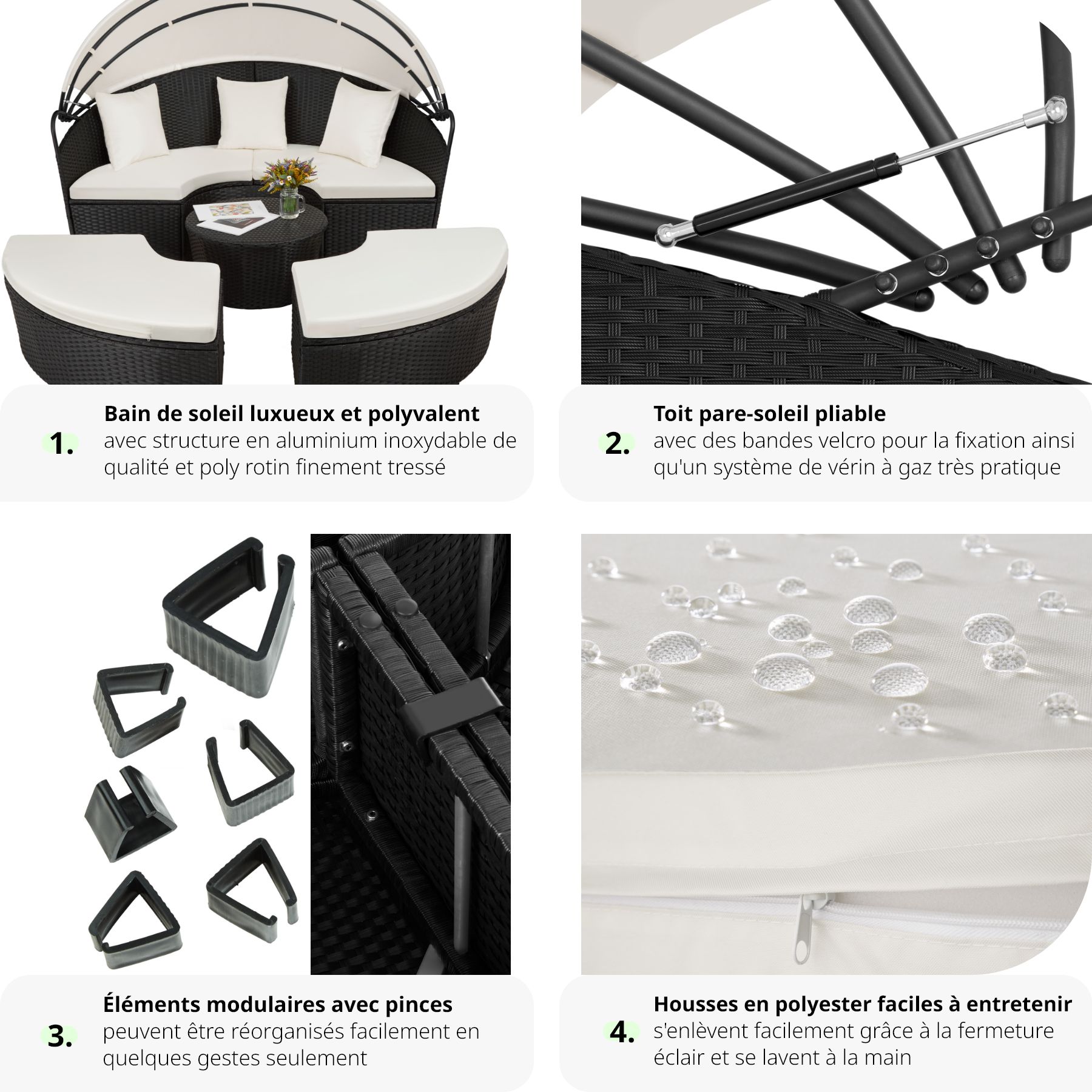 1. Bain de soleil luxueux et polyvalent
avec structure en aluminium inoxydable de qualité et poly rotin finement tressé

2. Toit pare-soleil pliable
avec des bandes velcro pour la fixation ainsi qu'un système de vérin à gaz très pratique

3. Éléments modulaires avec pinces
peuvent être réorganisés facilement en quelques gestes seulement

4. Housses en polyester faciles à entretenir
s'enlèvent facilement grâce à la fermeture éclair et se lavent à la main