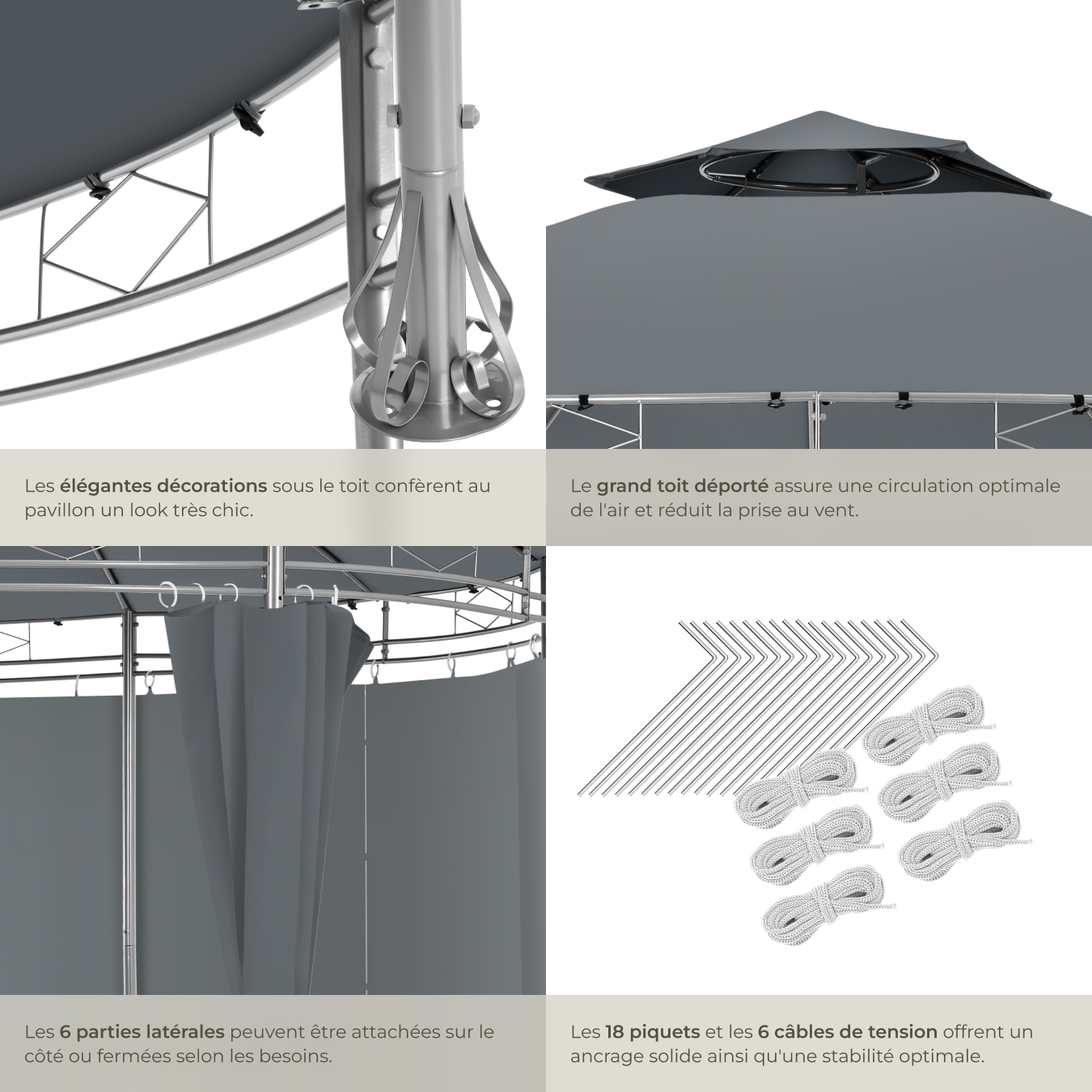 Les élégantes décorations sous le toit confèrent au pavillon un look très chic.

Le grand toit déporté assure une circulation optimale de l'air et réduit la prise au vent.

Les 6 parties latérales peuvent être attachées sur le côté ou fermées selon les besoins.

Les 18 piquets et les 6 câbles de tension offrent un ancrage solide ainsi qu'une stabilité optimale.