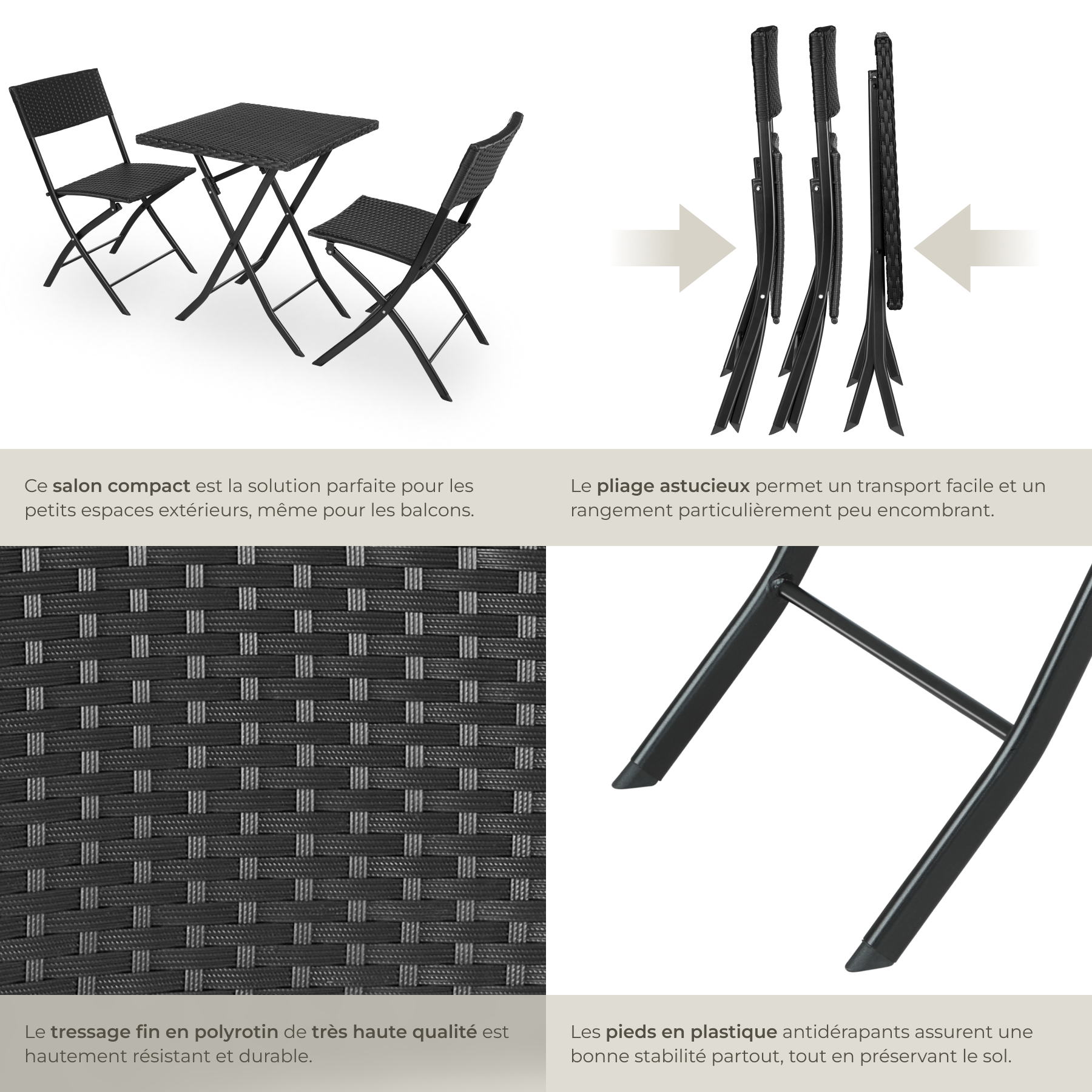 Ce salon compact est la solution parfaite pour les petits espaces extérieurs, même pour les balcons.

Le pliage astucieux permet un transport facile et un rangement particulièrement peu encombrant.

Le tressage fin en polyrotin de très haute qualité est hautement résistant et durable.

Les pieds en plastique antidérapants assurent une bonne stabilité partout, tout en préservant le sol.