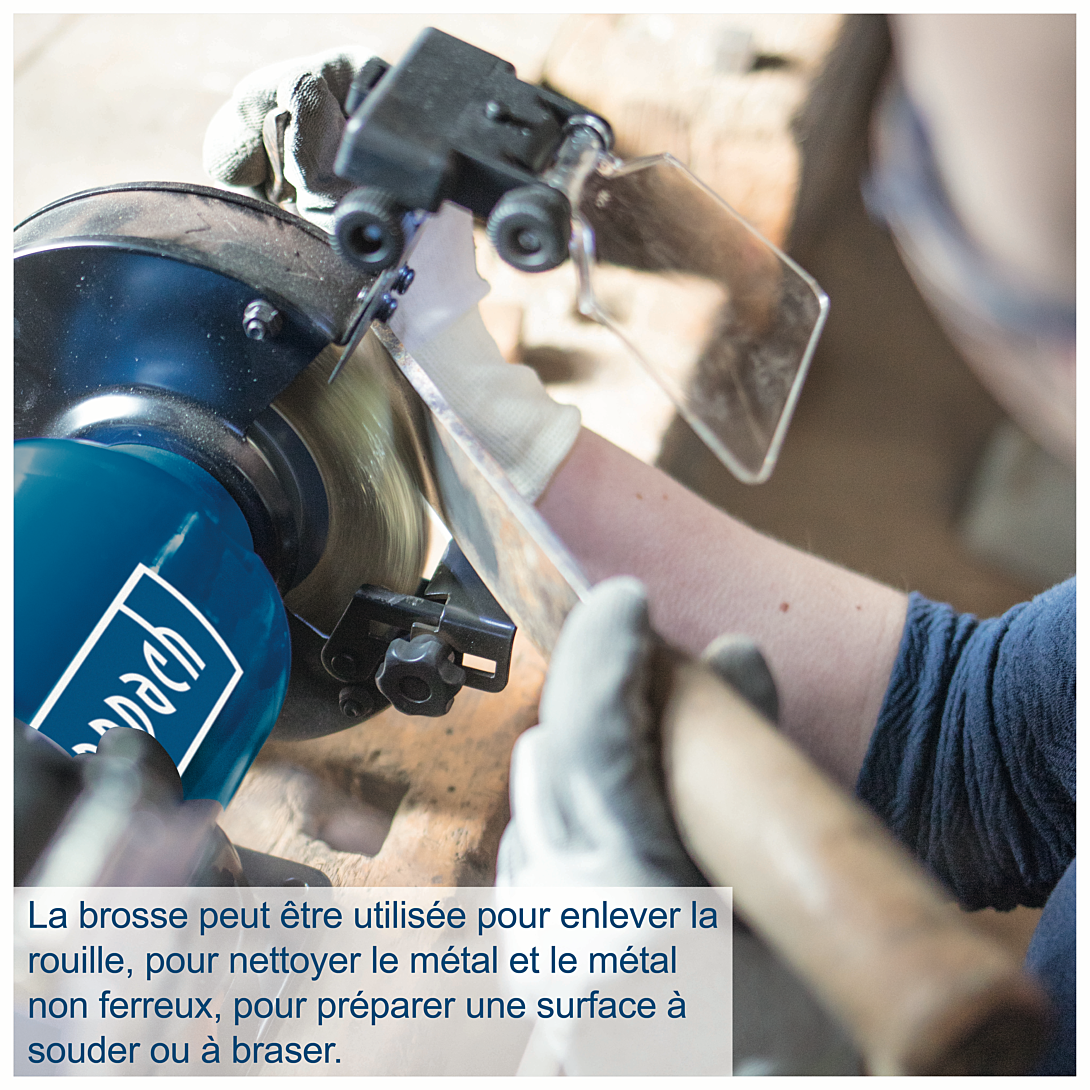 scheppach

La brosse peut être utilisée pour enlever la rouille, pour nettoyer le métal et le métal non ferreux, pour préparer une surface à souder ou à braser.