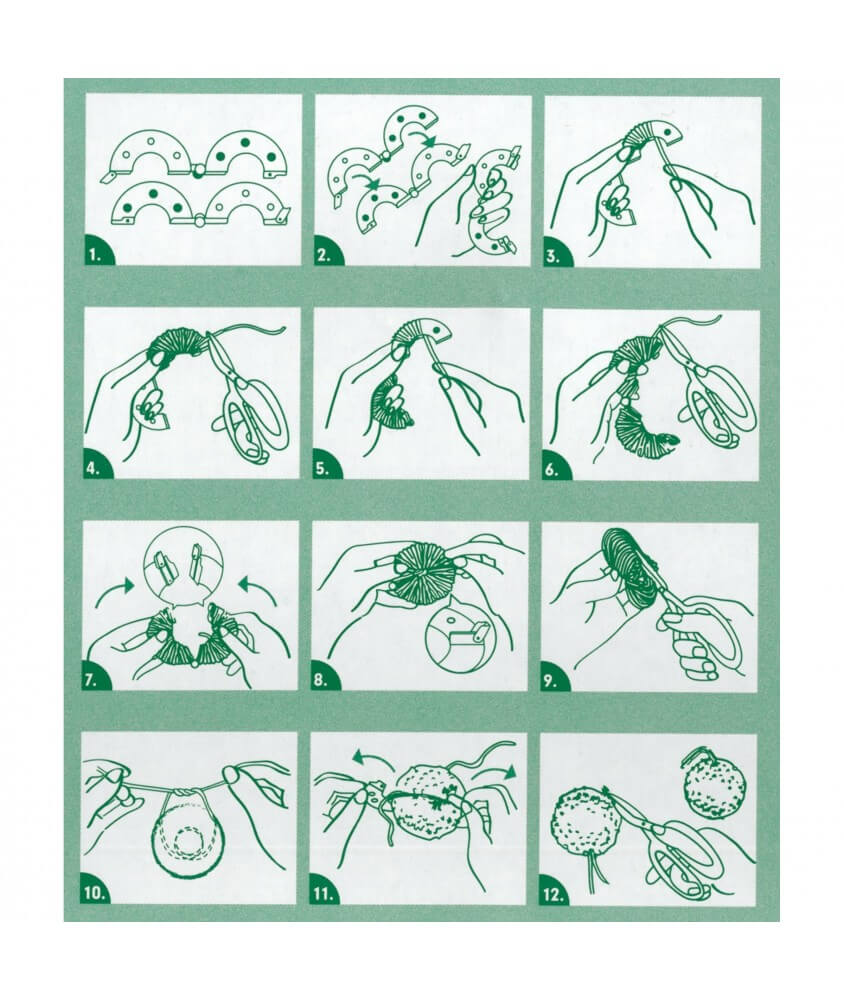 1.

2.

3.

4.

5.

6.

7.

8.

9.

10.

11.

12.