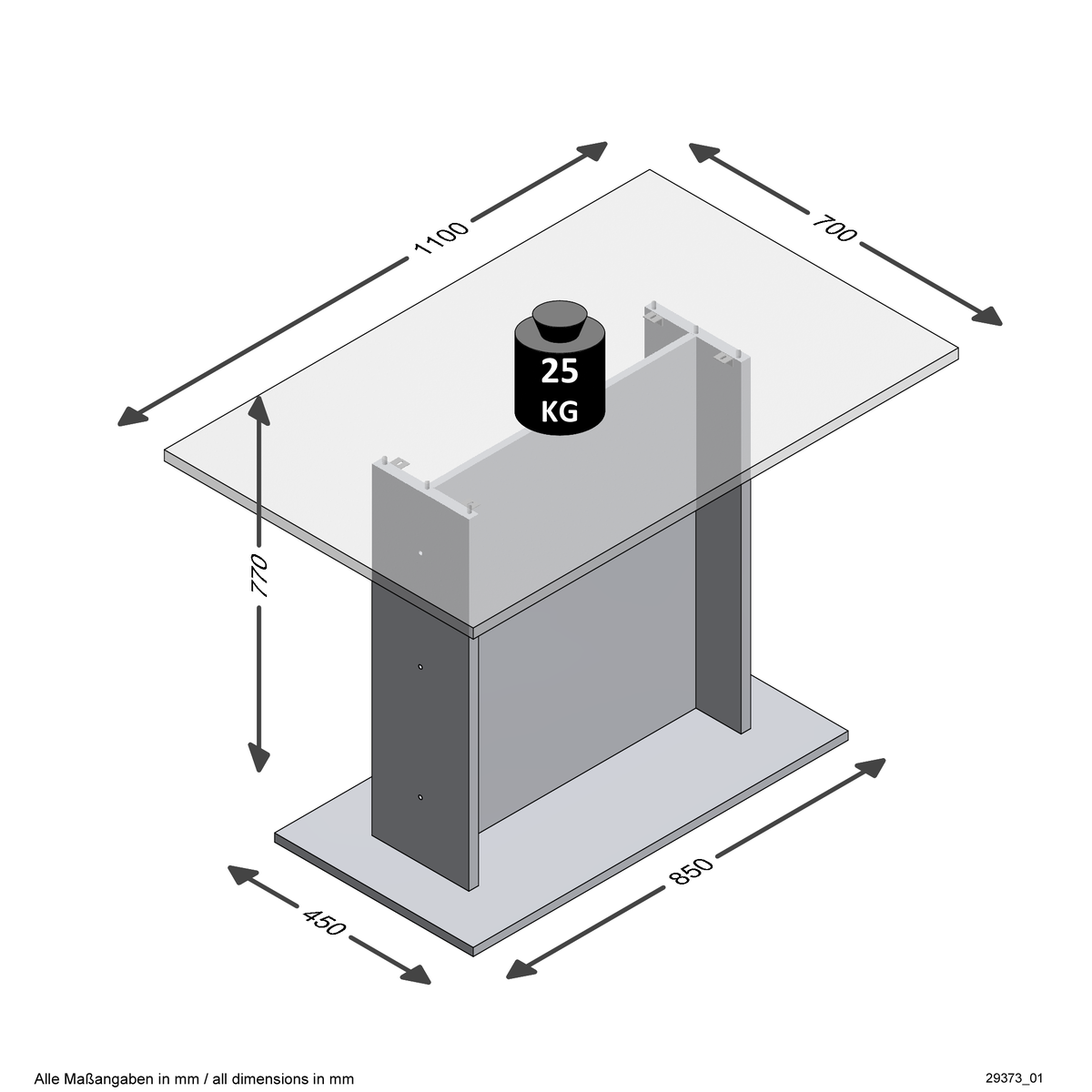 1100

700

25 KG

770

450

850

Alle Maßangaben in mm / all dimensions in mm

29373_01