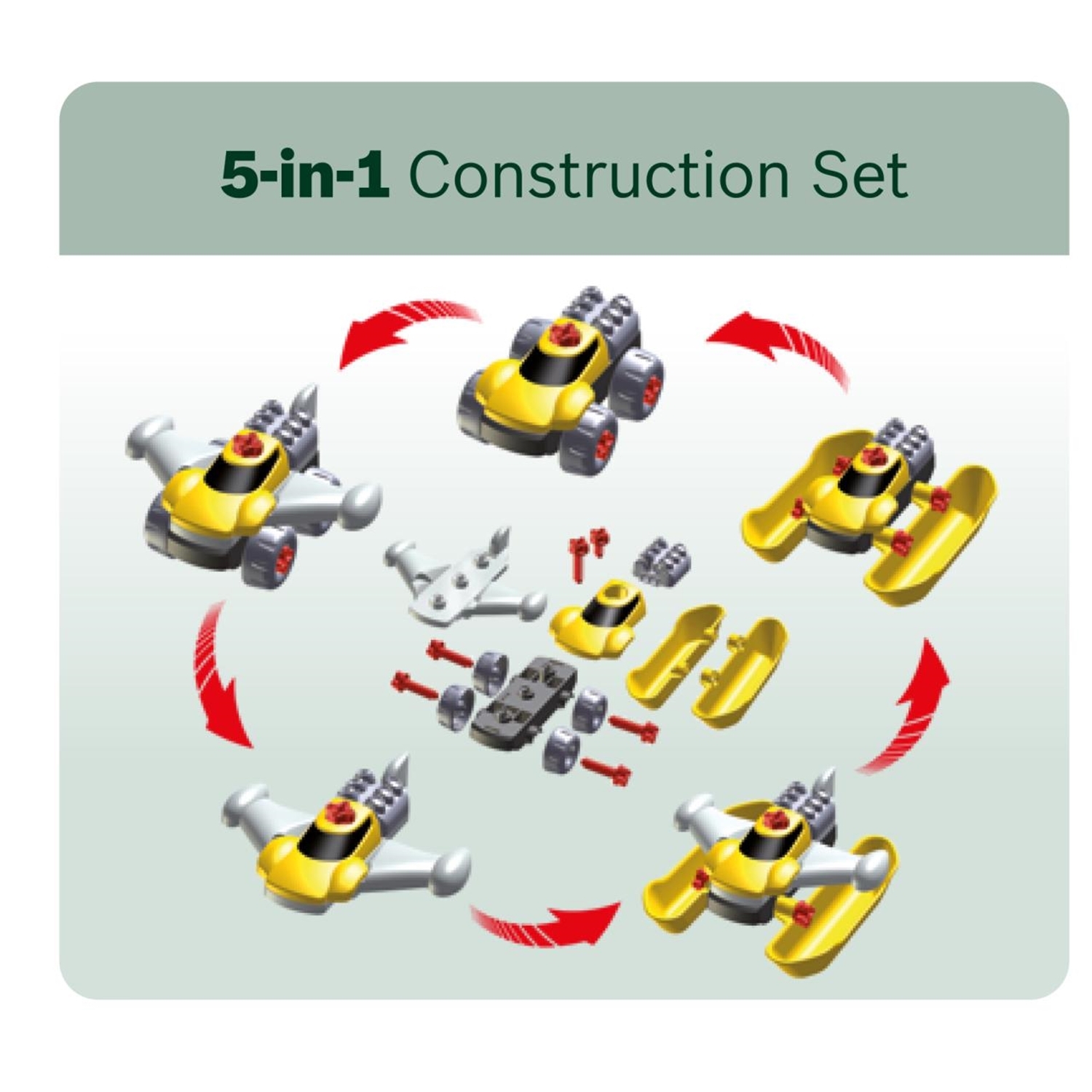 5-in-1 Construction Set