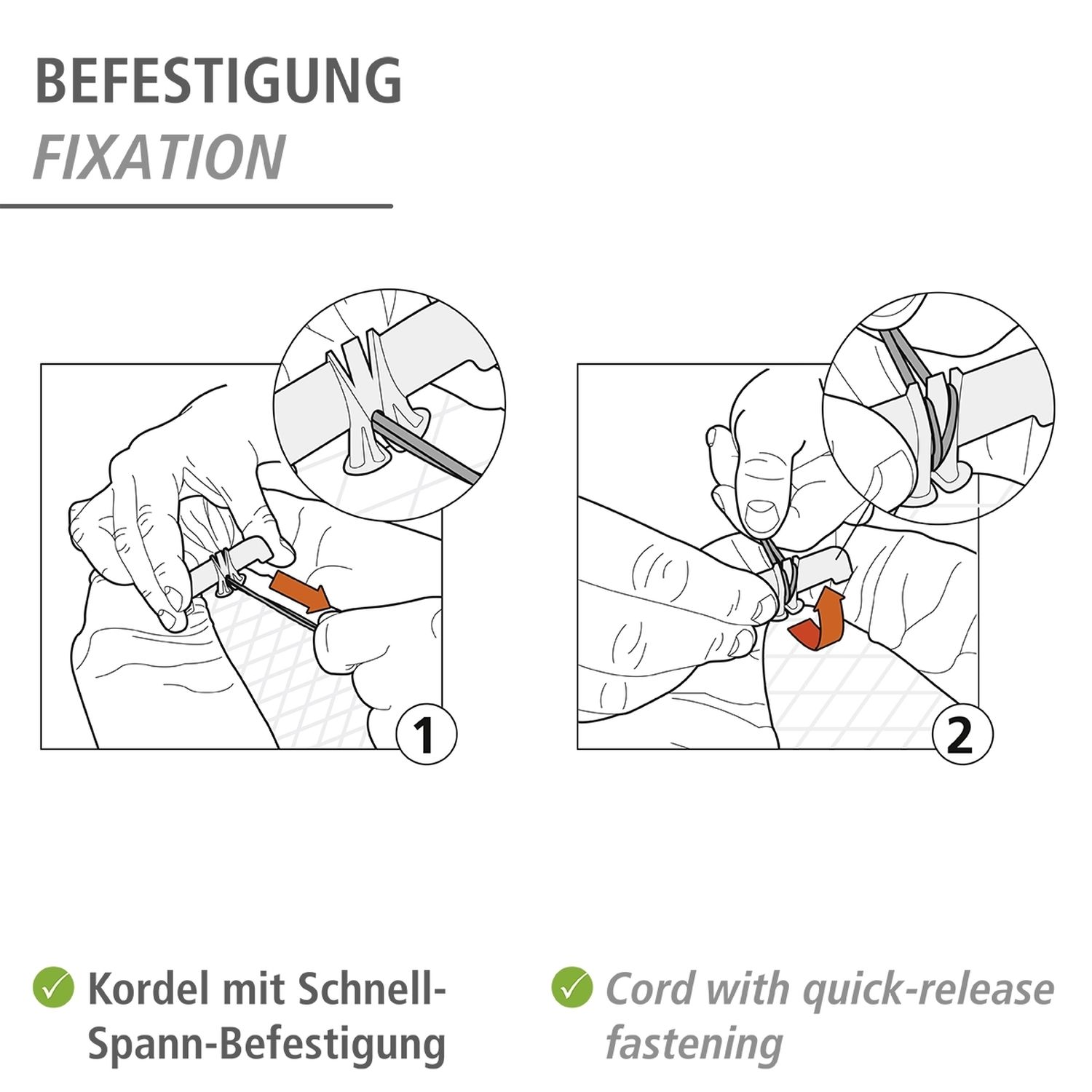 BEFESTIGUNG
FIXATION

1

2

Kordel mit Schnell-Spann-Befestigung

Cord with quick-release fastening