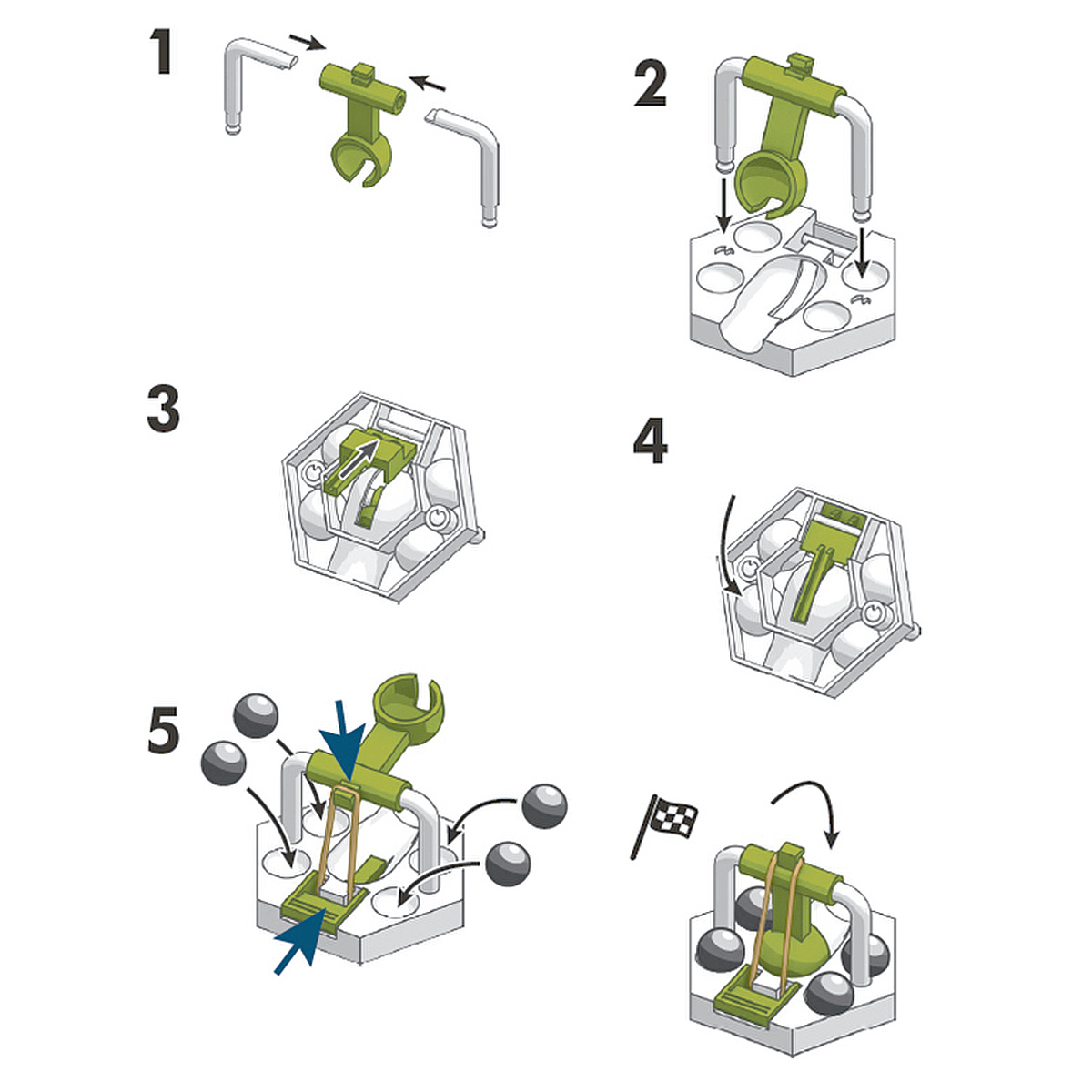 1

2

3

4

5