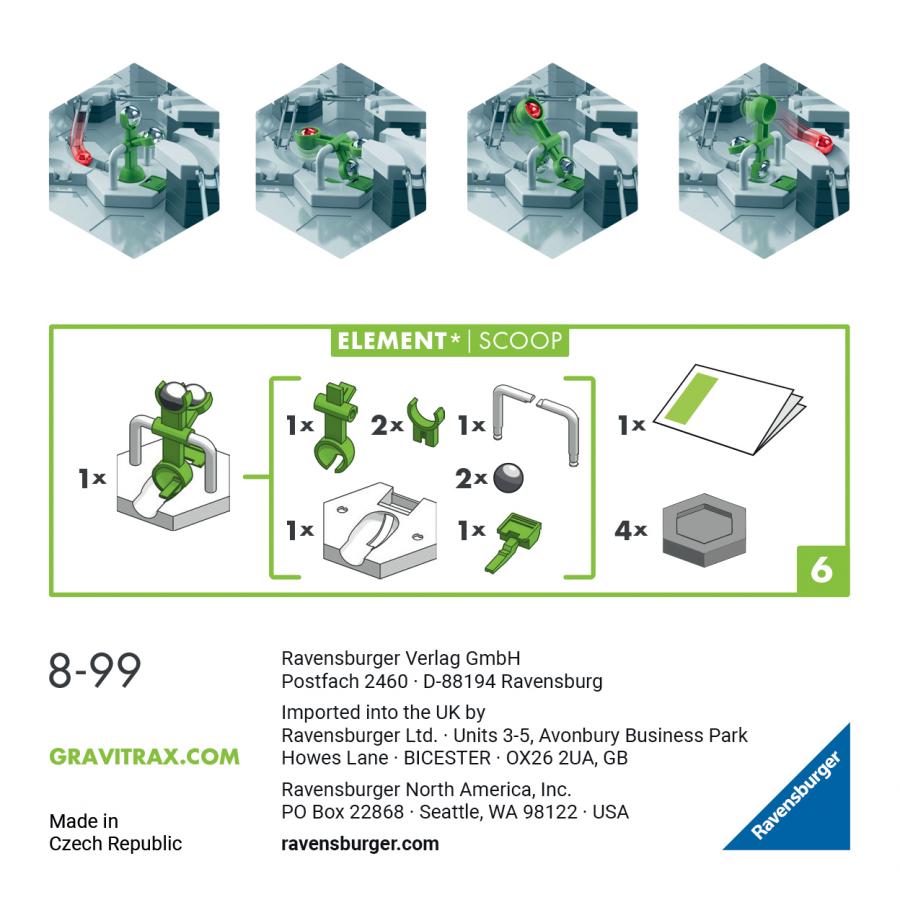 ELEMENT* | SCOOP

1x

1x 2x 1x

2x

1x 1x

1x

4x

6

8-99

GRAVITRAX.COM

Made in
Czech Republic

Ravensburger Verlag GmbH
Postfach 2460 · D-88194 Ravensburg

Imported into the UK by
Ravensburger Ltd. · Units 3-5, Avonbury Business Park
Howes Lane · BICESTER · OX26 2UA, GB

Ravensburger North America, Inc.
PO Box 22868 · Seattle, WA 98122 · USA

ravensburger.com

Ravensburger