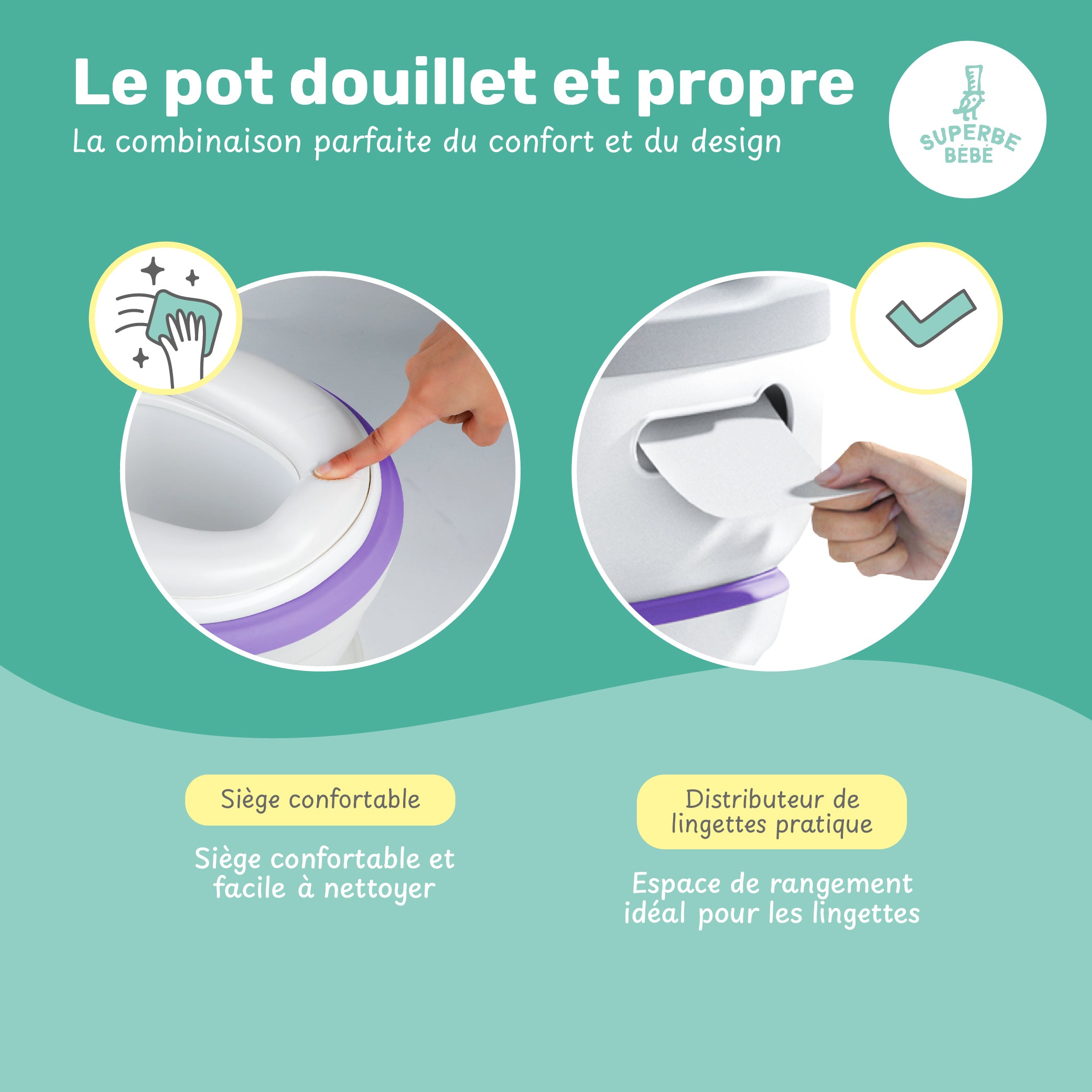 Le pot douillet et propre
La combinaison parfaite du confort et du design

SUPERBE BÉBÉ

Siège confortable

Siège confortable et facile à nettoyer

Distributeur de lingettes pratique

Espace de rangement idéal pour les lingettes