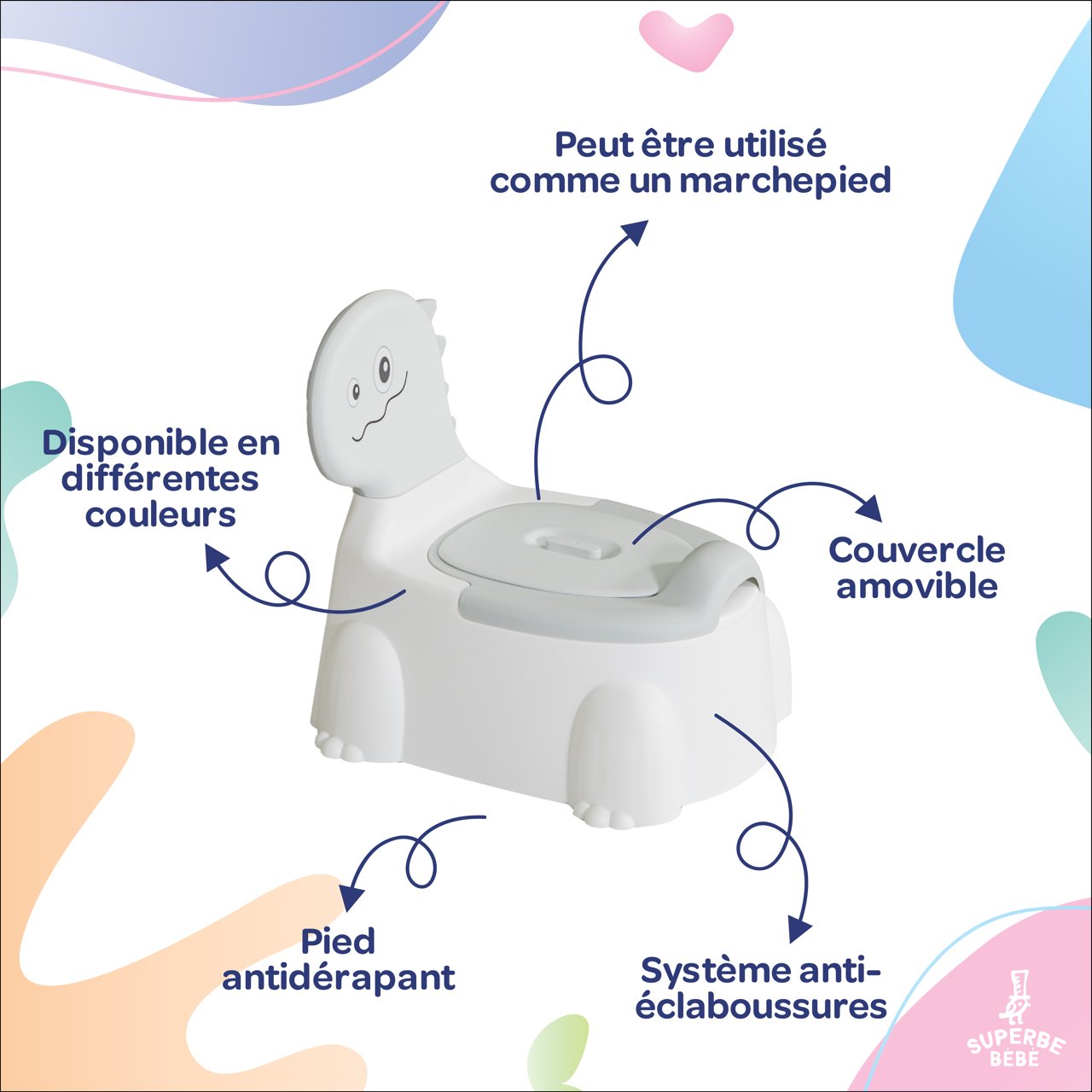 Peut être utilisé comme un marchepied

Disponible en différentes couleurs

Couvercle amovible

Pied antidérapant

Système anti-éclaboussures

SUPERBE BÉBÉ