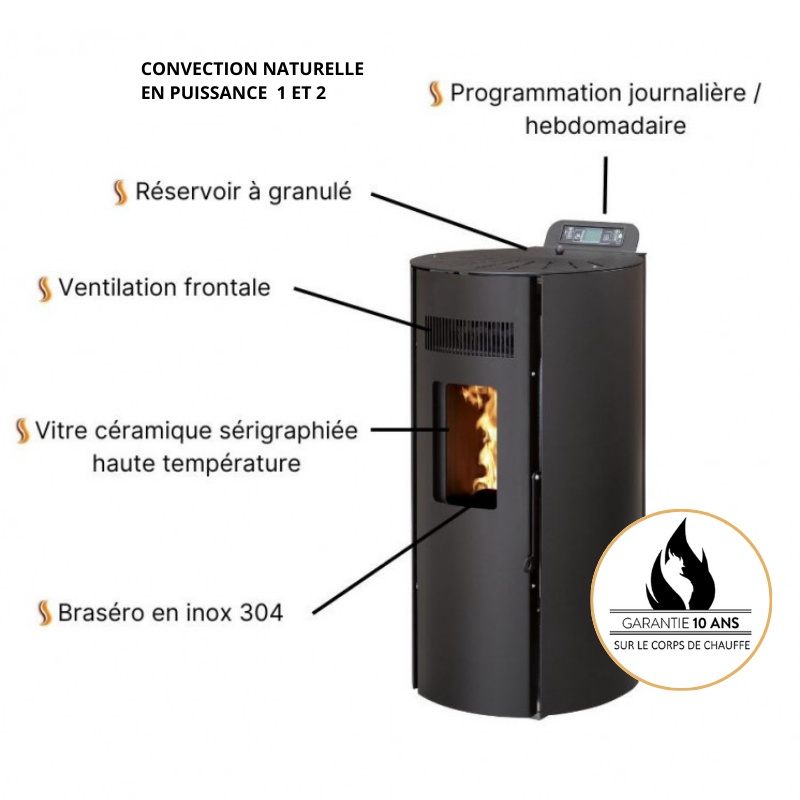 CONVECTION NATURELLE
EN PUISSANCE 1 ET 2

Programmation journalière / hebdomadaire

Réservoir à granulé

Ventilation frontale

Vitre céramique sérigraphiée haute température

Braséro en inox 304

GARANTIE 10 ANS
SUR LE CORPS DE CHAUFFE