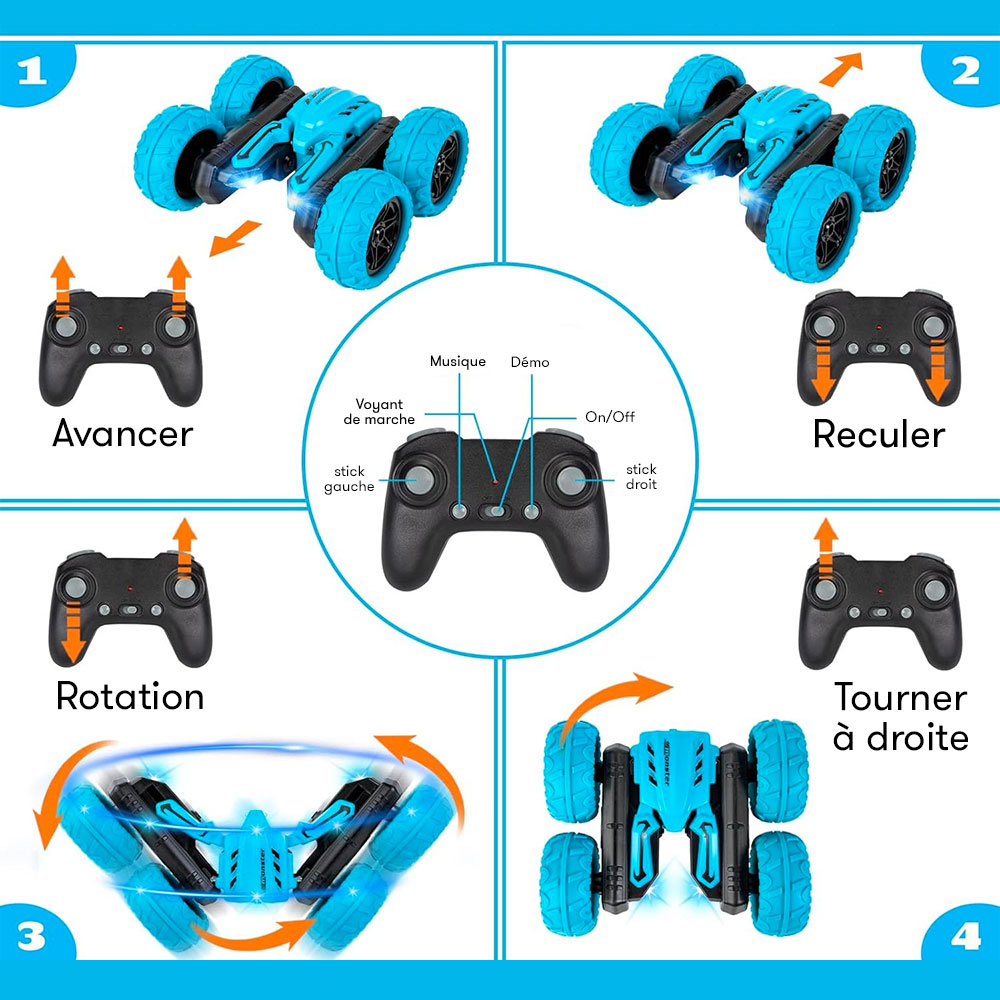 1

Avancer

2

Reculer

Musique
Démo
Voyant de marche
On/Off
stick gauche
stick droit

Rotation

3

Tourner à droite

4