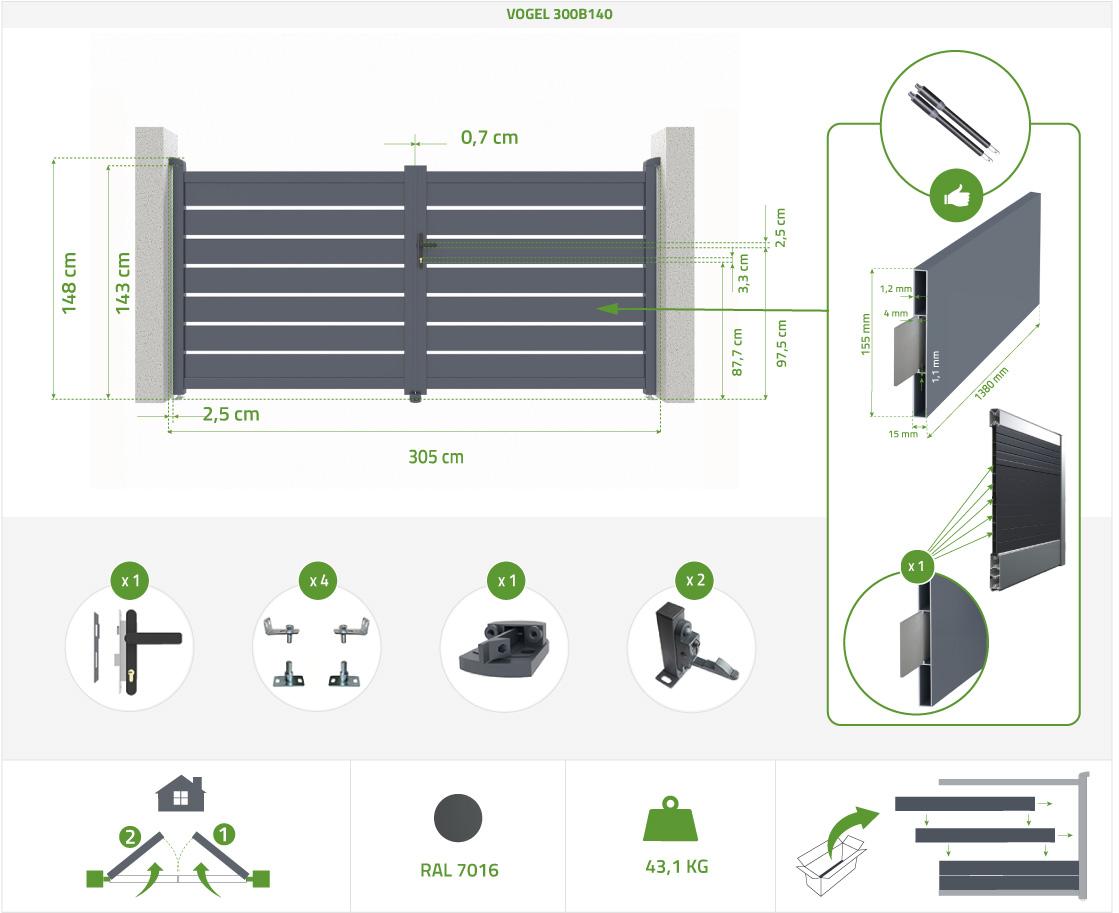 VOGEL 300B140

0,7 cm

148 cm

143 cm

2,5 cm

3,3 cm

87,7 cm

97,5 cm

2,5 cm

305 cm

1,2 mm

4 mm

155 mm

1,1 mm

1380 mm

15 mm

x 1

x 1

x 4

x 1

x 2

2

1

RAL 7016

43,1 KG