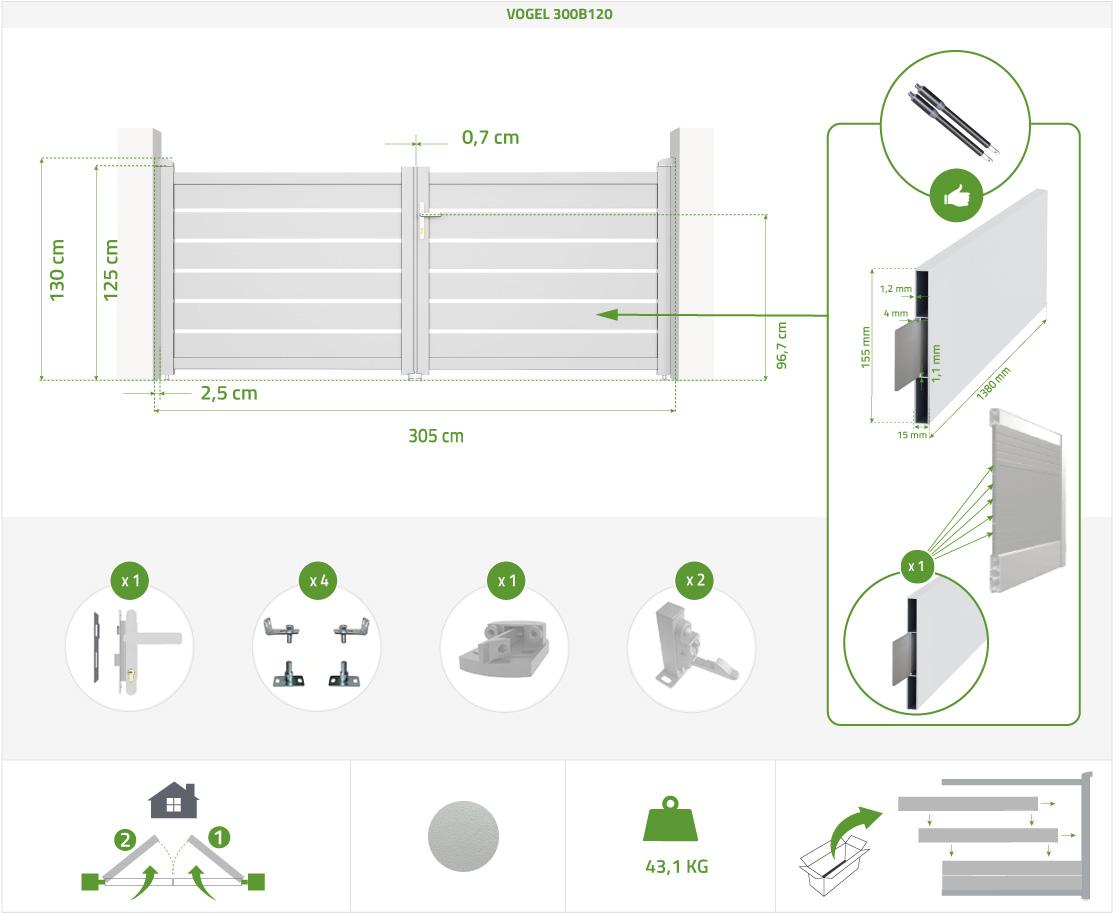 VOGEL 300B120

0,7 cm

130 cm

125 cm

96,7 cm

2,5 cm

305 cm

1,2 mm

4 mm

155 mm

1,1 mm

1380 mm

15 mm

x 1

x 1

x 4

x 1

x 2

2

1

43,1 KG