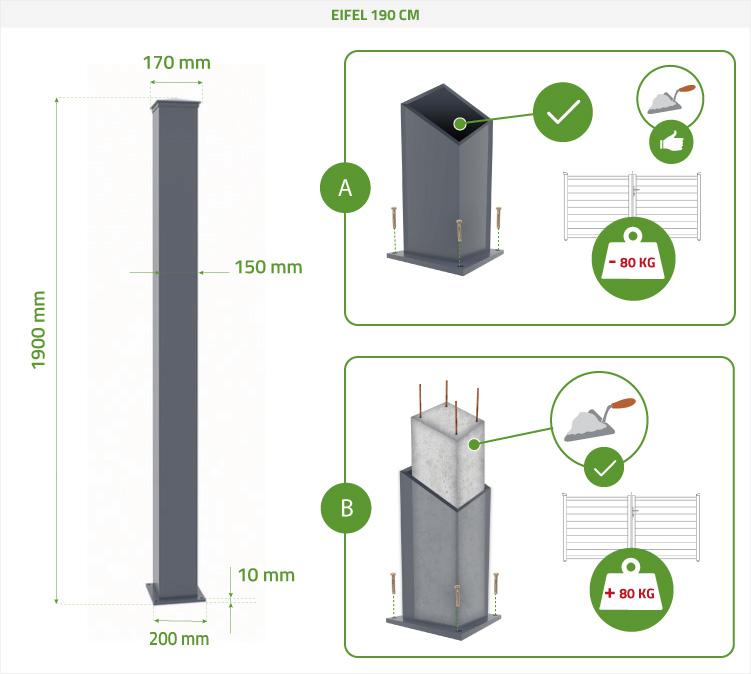 EIFEL 190 CM

170 mm

1900 mm

150 mm

10 mm

200 mm

A

- 80 KG

B

+ 80 KG