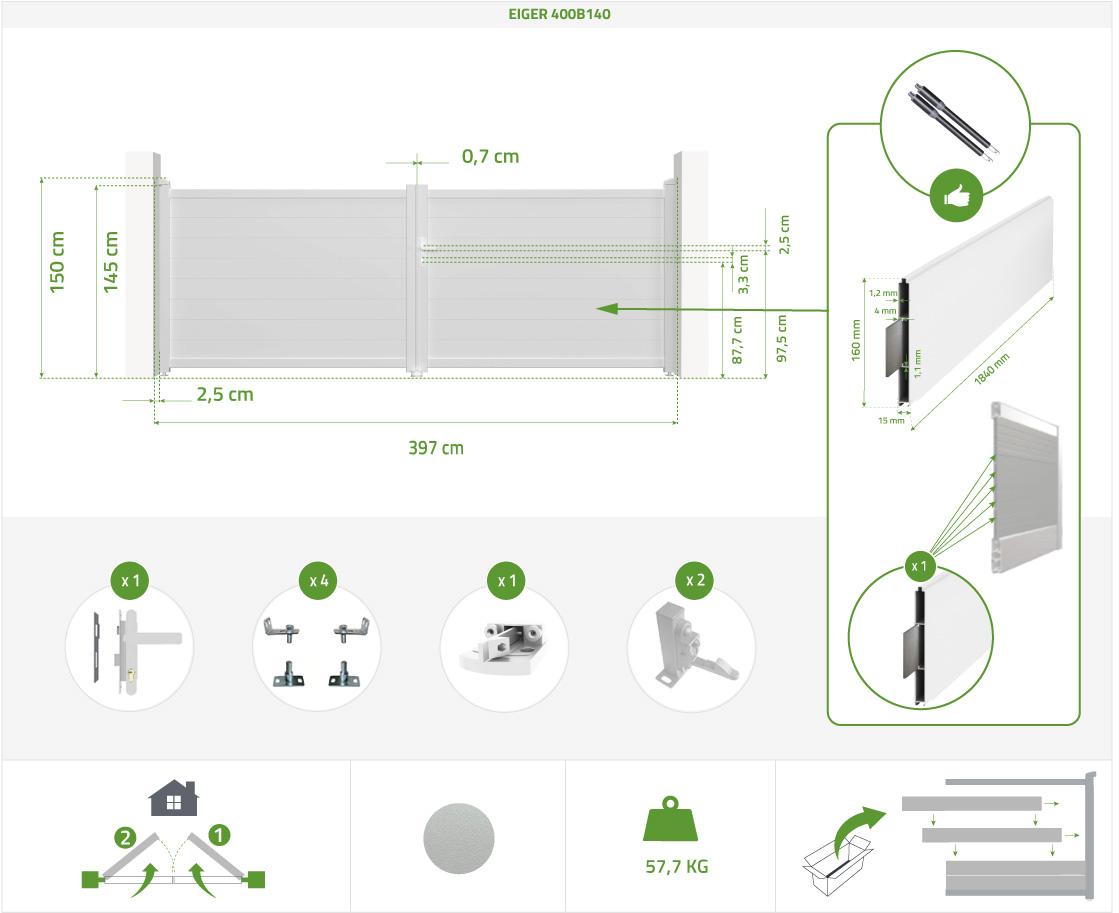 EIGER 400B140

0,7 cm

150 cm

145 cm

2,5 cm

3,3 cm

87,7 cm

97,5 cm

2,5 cm

397 cm

1,2 mm

4 mm

160 mm

1,1 mm

15 mm

1840 mm

x 1

x 1

x 4

x 1

x 2

2

1

57,7 KG