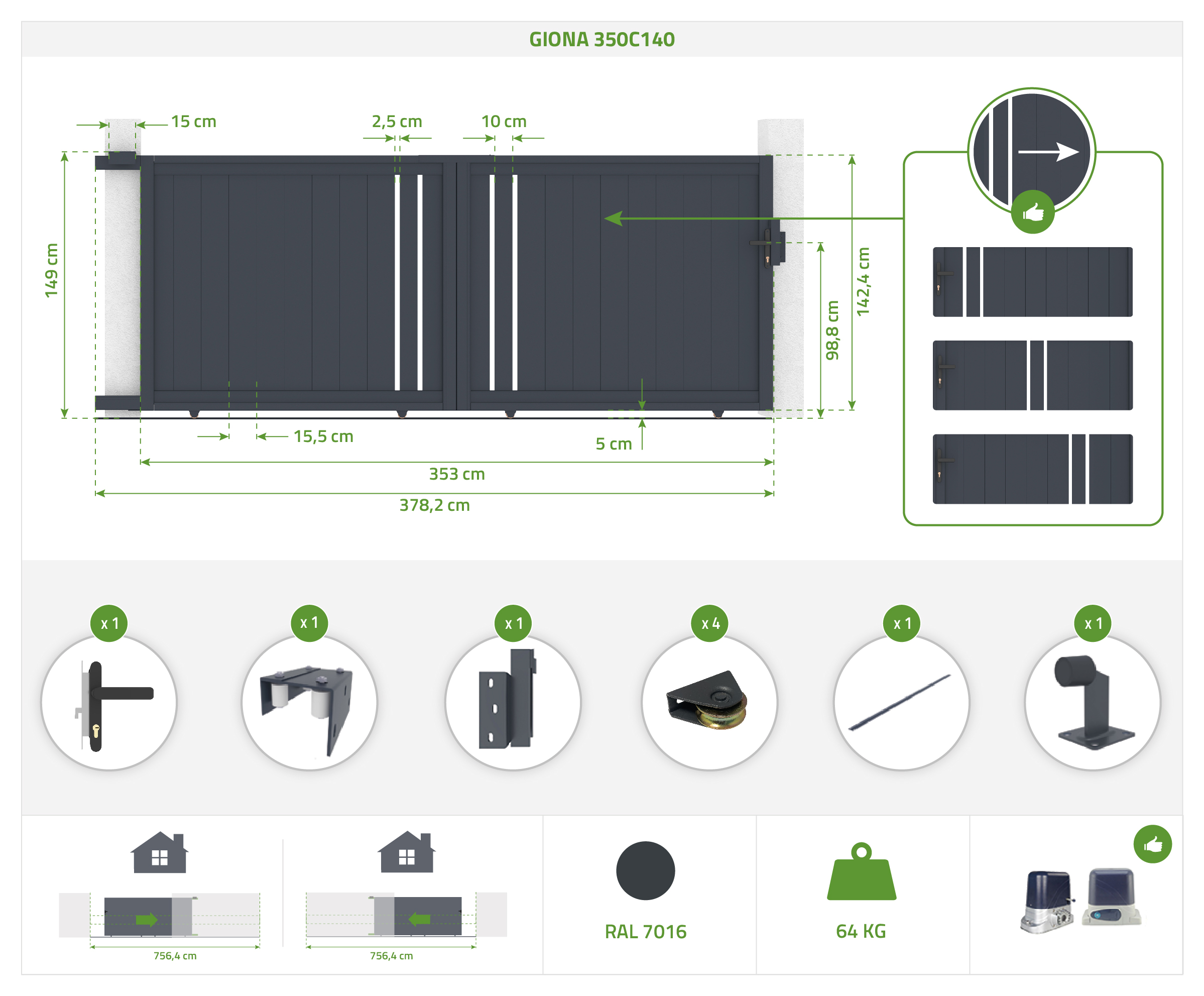 GIONA 350C140

15 cm
2,5 cm
10 cm
149 cm
142,4 cm
98,8 cm
15,5 cm
5 cm
353 cm
378,2 cm

x 1
x 1
x 1
x 4
x 1
x 1

756,4 cm
756,4 cm
RAL 7016
64 KG