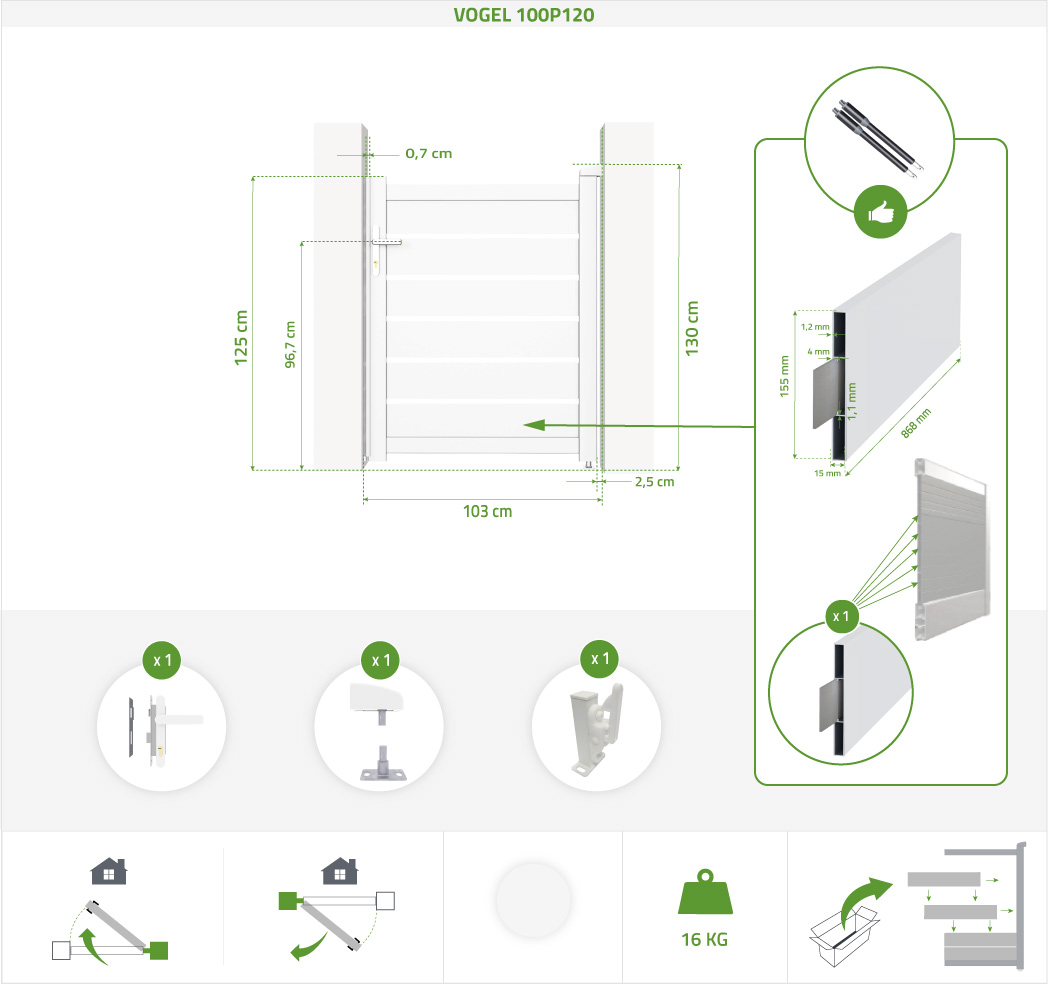 VOGEL 100P120

0,7 cm
125 cm
96,7 cm
130 cm
2,5 cm
103 cm

1,2 mm
4 mm
155 mm
1,1 mm
868 mm
15 mm

x 1

x 1
x 1
x 1

16 KG