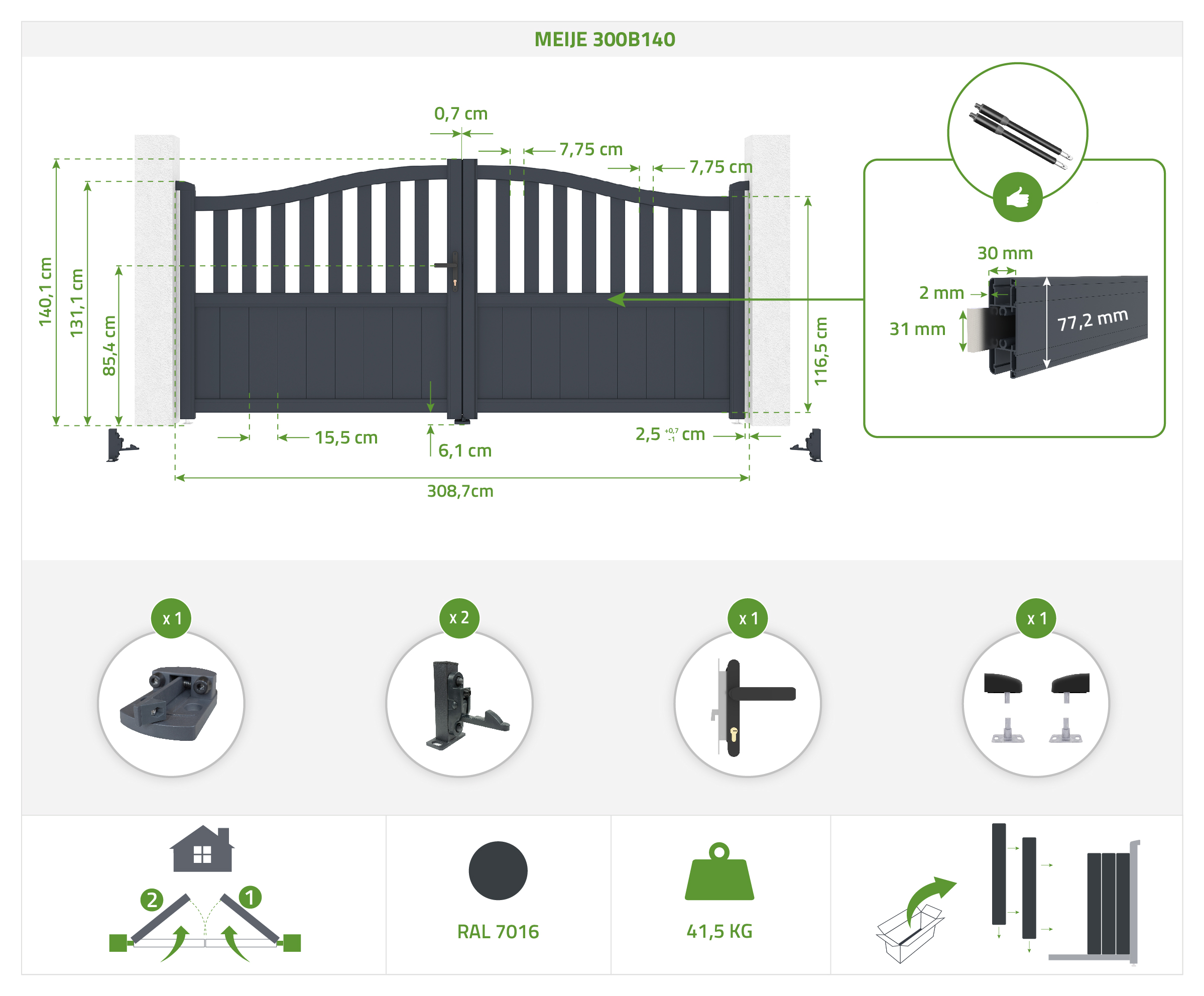 MEIJE 300B140

0,7 cm
7,75 cm
7,75 cm
140,1 cm
131,1 cm
85,4 cm
116,5 cm
15,5 cm
6,1 cm
2,5 $^{+0,7}_{-1}$ cm
308,7cm

30 mm
2 mm
31 mm
77,2 mm

x 1
x 2
x 1
x 1

2
1

RAL 7016

41,5 KG