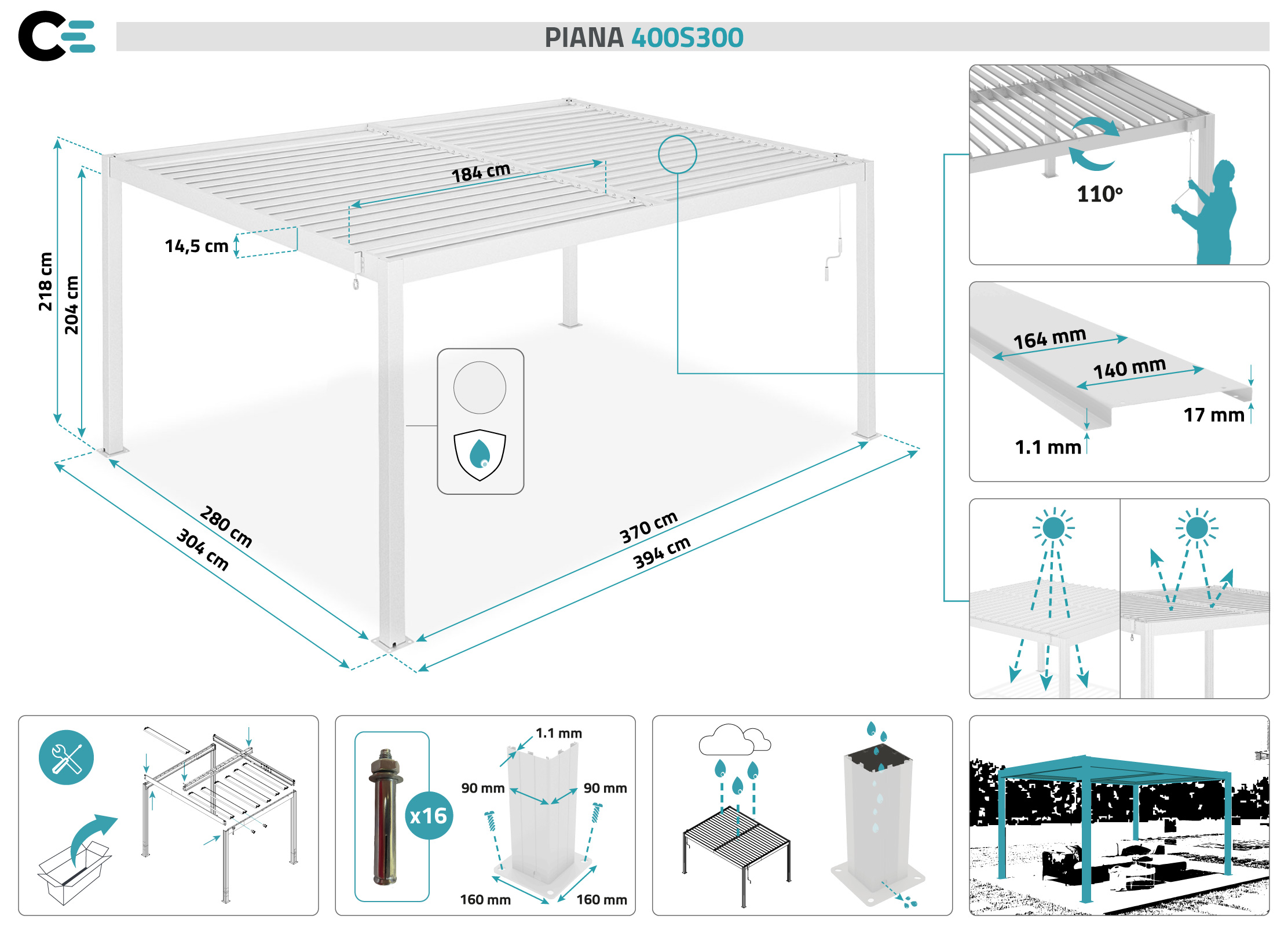 PIANA 400S300

184 cm
14,5 cm
218 cm
204 cm
280 cm
304 cm
370 cm
394 cm

110°

164 mm
140 mm
17 mm
1.1 mm

x16
1.1 mm
90 mm
90 mm
160 mm
160 mm