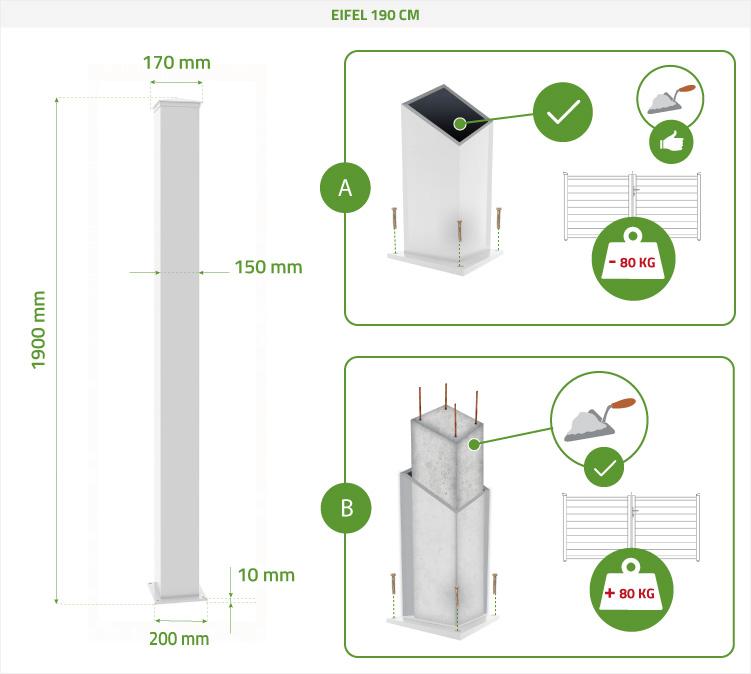 EIFEL 190 CM

170 mm

1900 mm

150 mm

10 mm

200 mm

A

- 80 KG

B

+ 80 KG