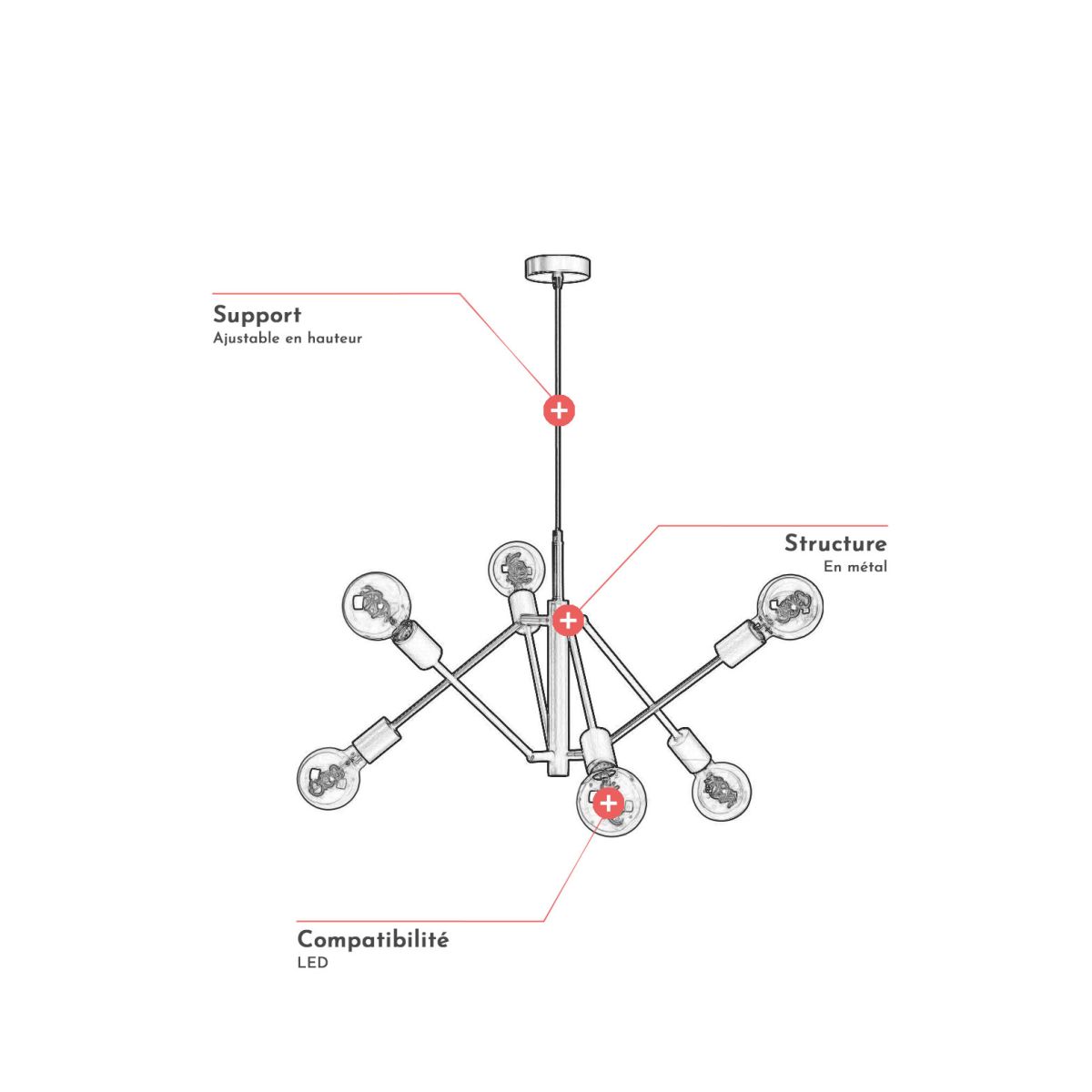 Support
Ajustable en hauteur

Structure
En métal

Compatibilité
LED