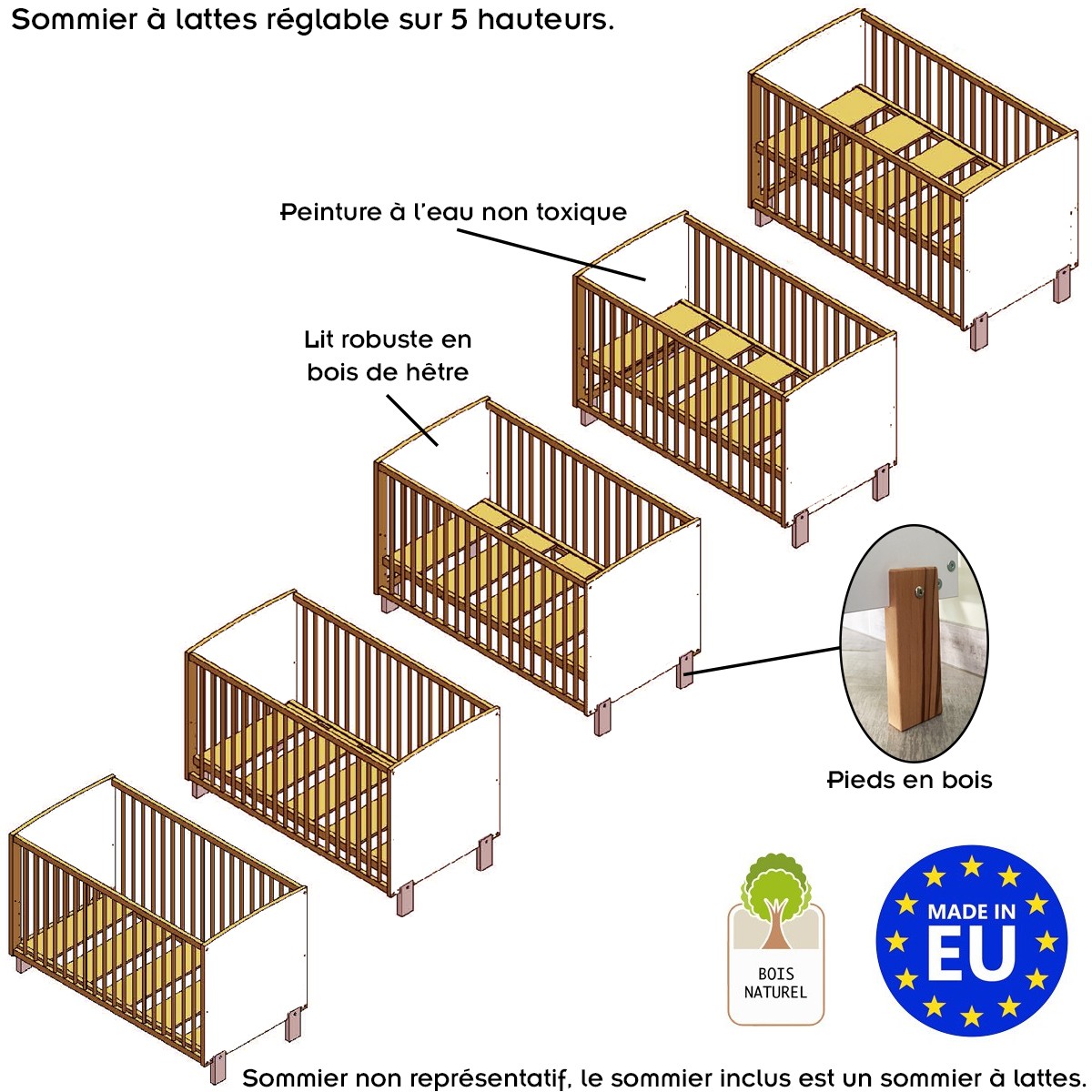 Sommier à lattes réglable sur 5 hauteurs.

Peinture à l'eau non toxique

Lit robuste en bois de hêtre

Pieds en bois

BOIS NATUREL

MADE IN EU

Sommier non représentatif, le sommier inclus est un sommier à lattes.