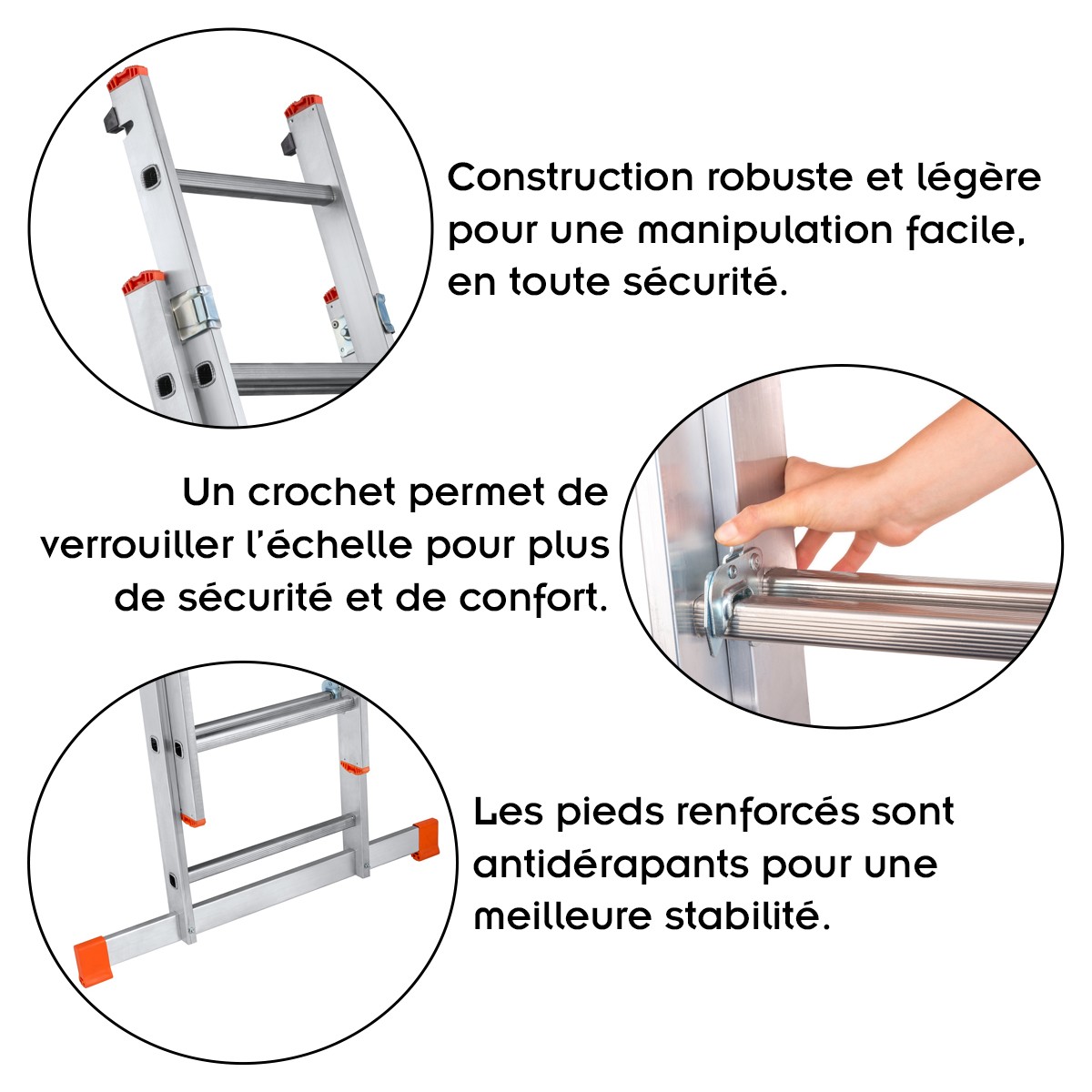 Construction robuste et légère pour une manipulation facile, en toute sécurité.

Un crochet permet de verrouiller l'échelle pour plus de sécurité et de confort.

Les pieds renforcés sont antidérapants pour une meilleure stabilité.