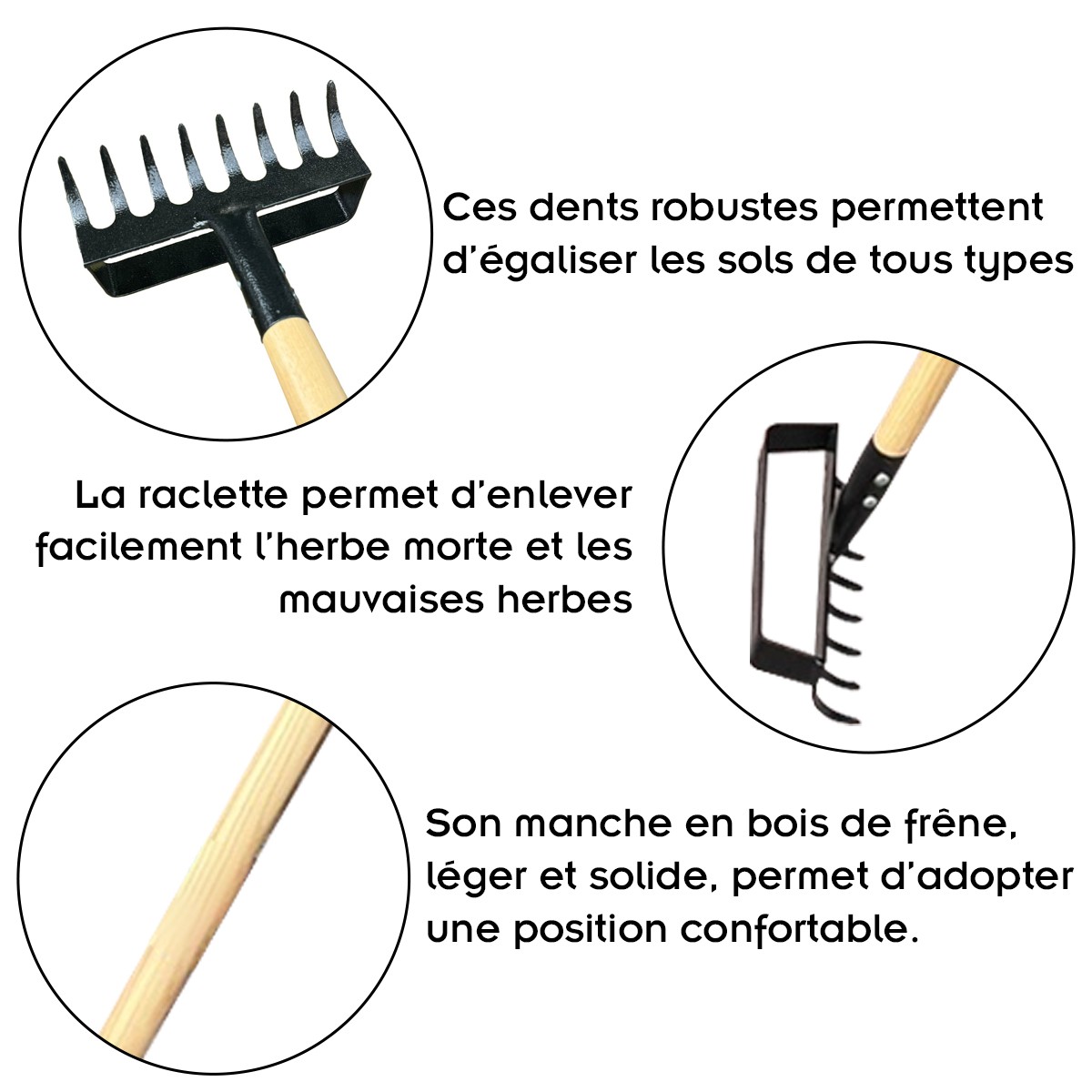 Ces dents robustes permettent d'égaliser les sols de tous types

La raclette permet d'enlever facilement l'herbe morte et les mauvaises herbes

Son manche en bois de frêne, léger et solide, permet d'adopter une position confortable.