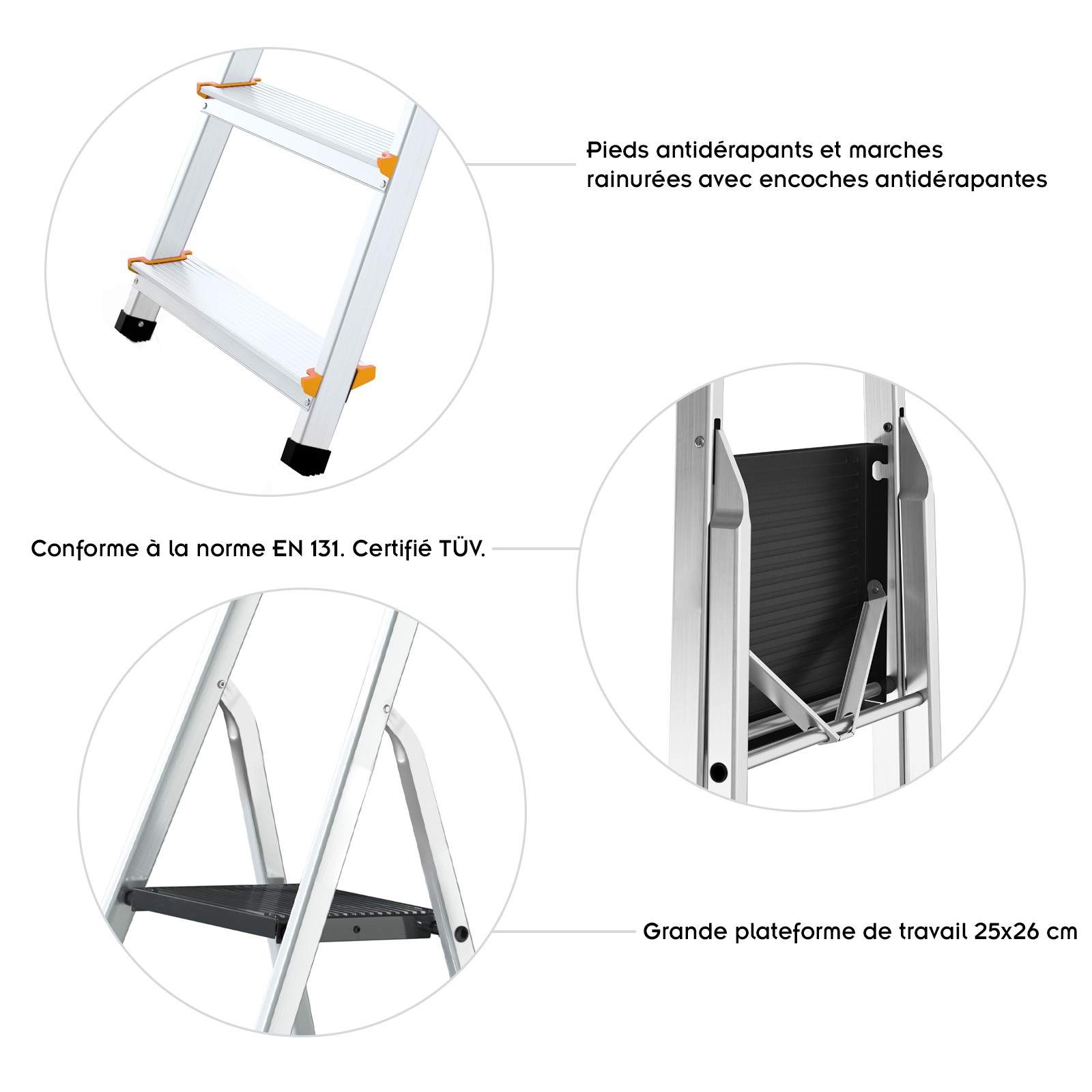 Pieds antidérapants et marches rainurées avec encoches antidérapantes

Conforme à la norme EN 131. Certifié TÜV.

Grande plateforme de travail 25x26 cm