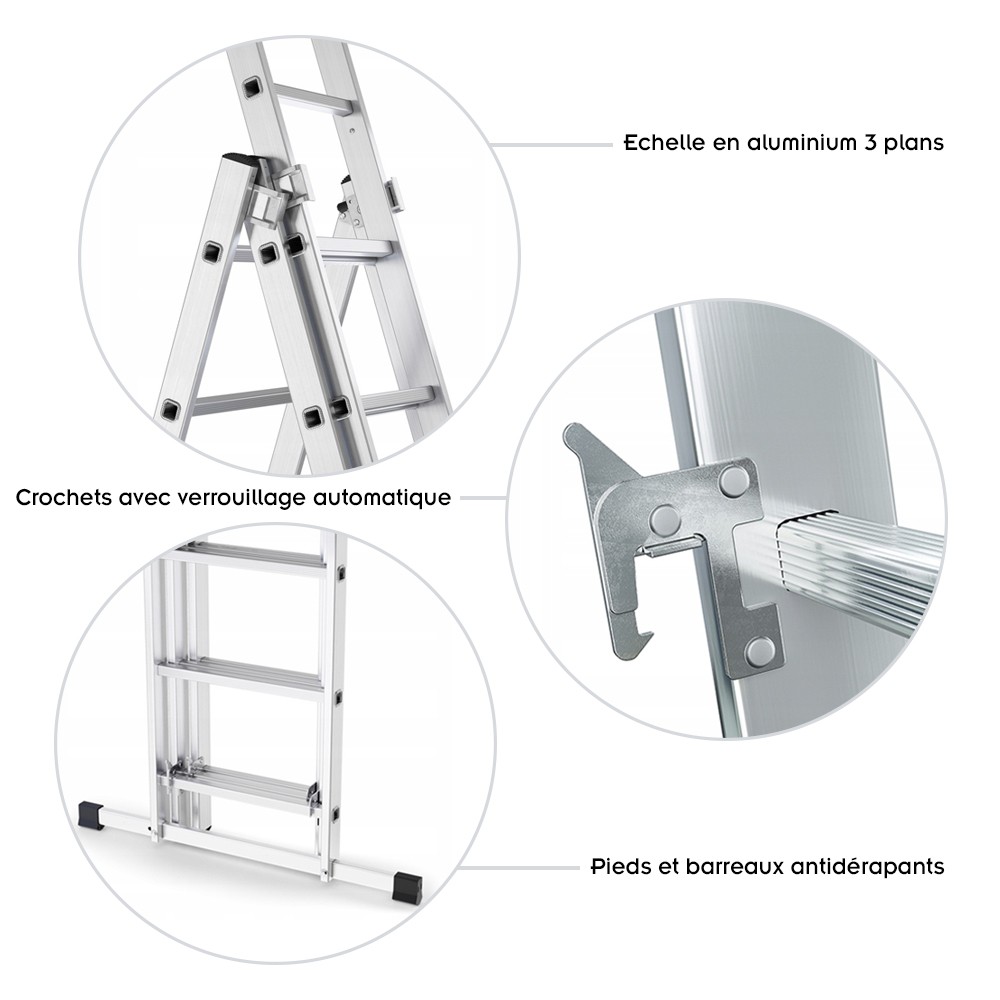 Echelle en aluminium 3 plans

Crochets avec verrouillage automatique

Pieds et barreaux antidérapants