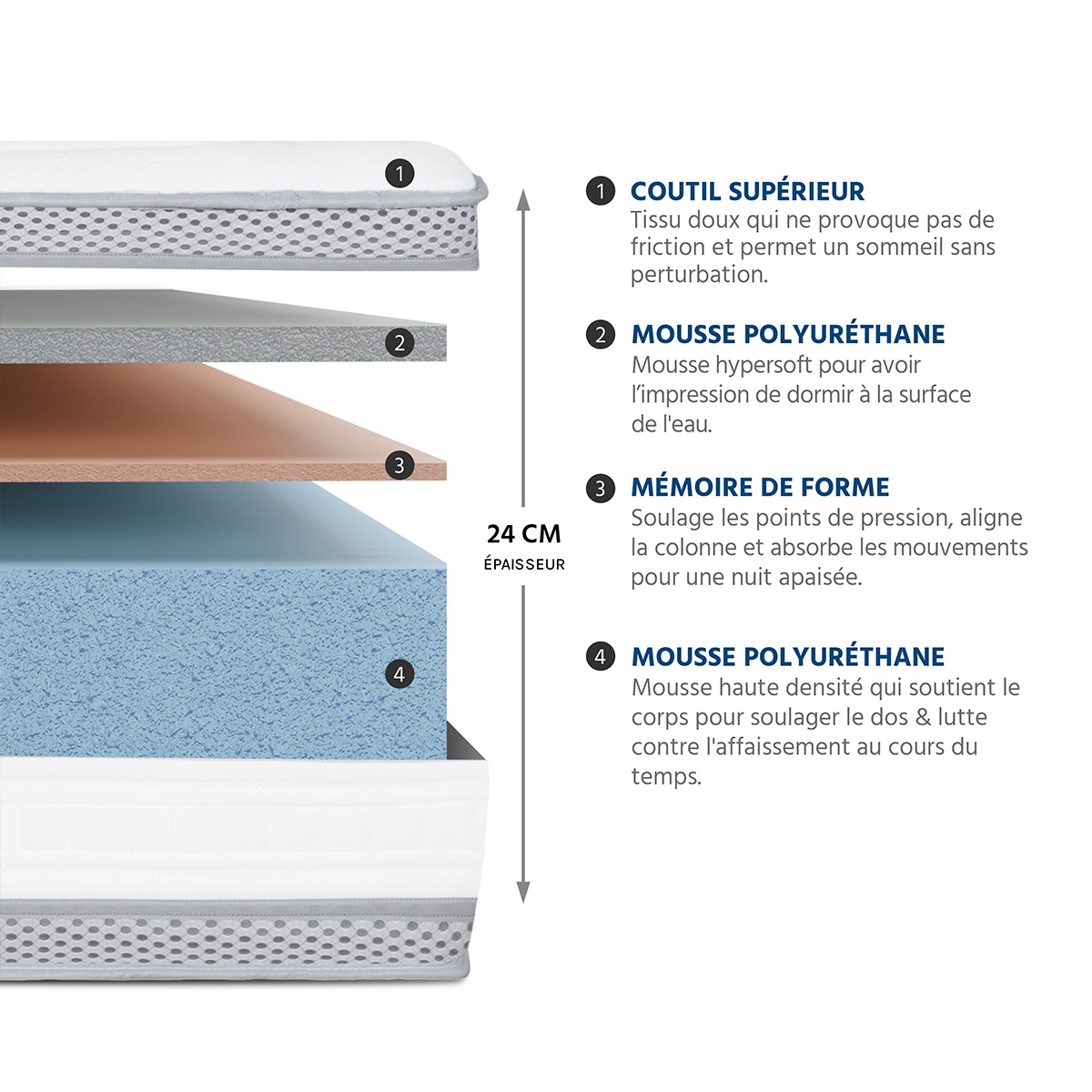 1

2

3

4

24 CM
ÉPAISSEUR

1 COUTIL SUPÉRIEUR
Tissu doux qui ne provoque pas de friction et permet un sommeil sans perturbation.

2 MOUSSE POLYURÉTHANE
Mousse hypersoft pour avoir l'impression de dormir à la surface de l'eau.

3 MÉMOIRE DE FORME
Soulage les points de pression, aligne la colonne et absorbe les mouvements pour une nuit apaisée.

4 MOUSSE POLYURÉTHANE
Mousse haute densité qui soutient le corps pour soulager le dos & lutte contre l'affaissement au cours du temps.