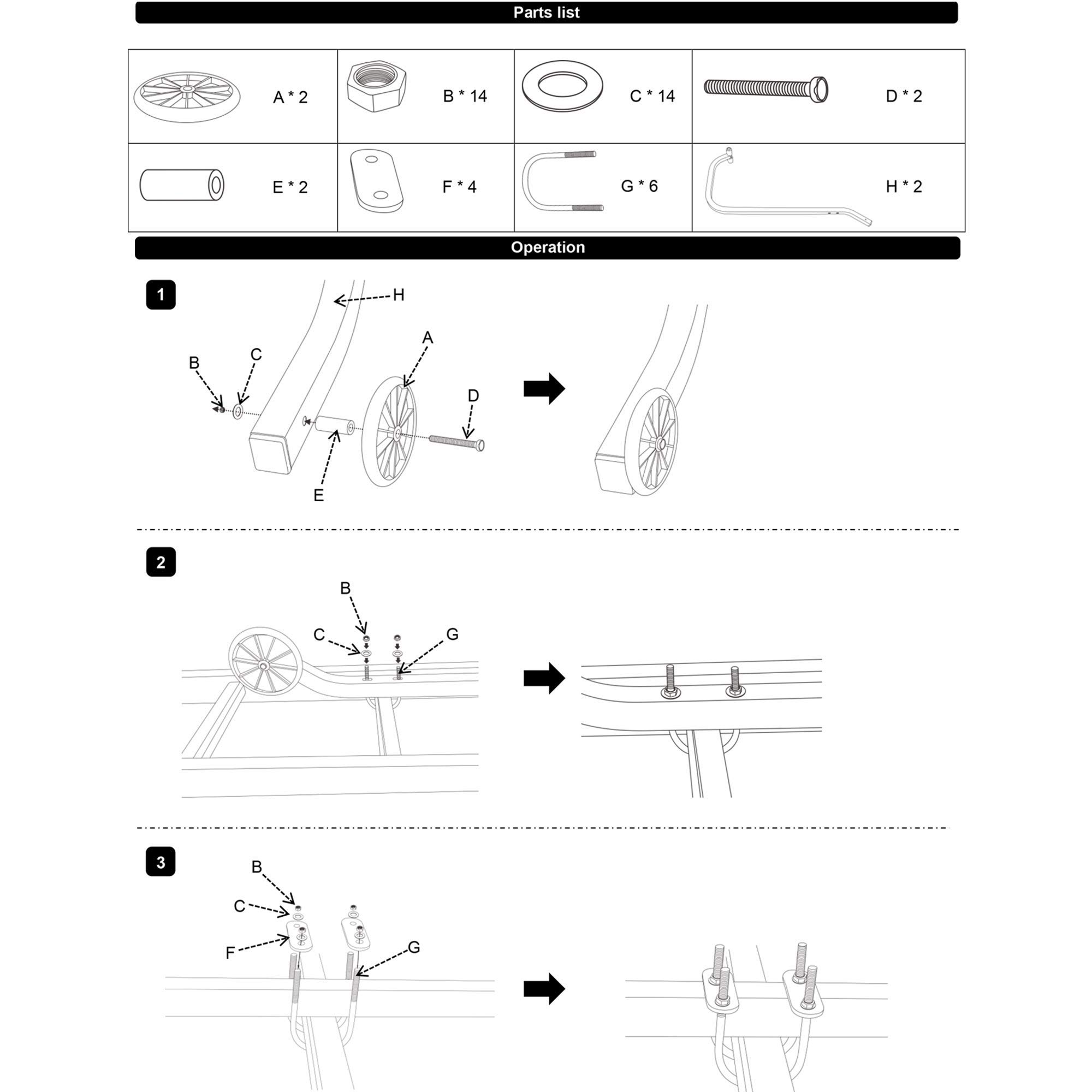 Parts list

| A * 2 | B * 14 | C * 14 | D * 2 |
|---|---|---|---|
| E * 2 | F * 4 | G * 6 | H * 2 |

Operation

1

H
A
B
C
D
E

2

B
C
G

3

B
C
F
G