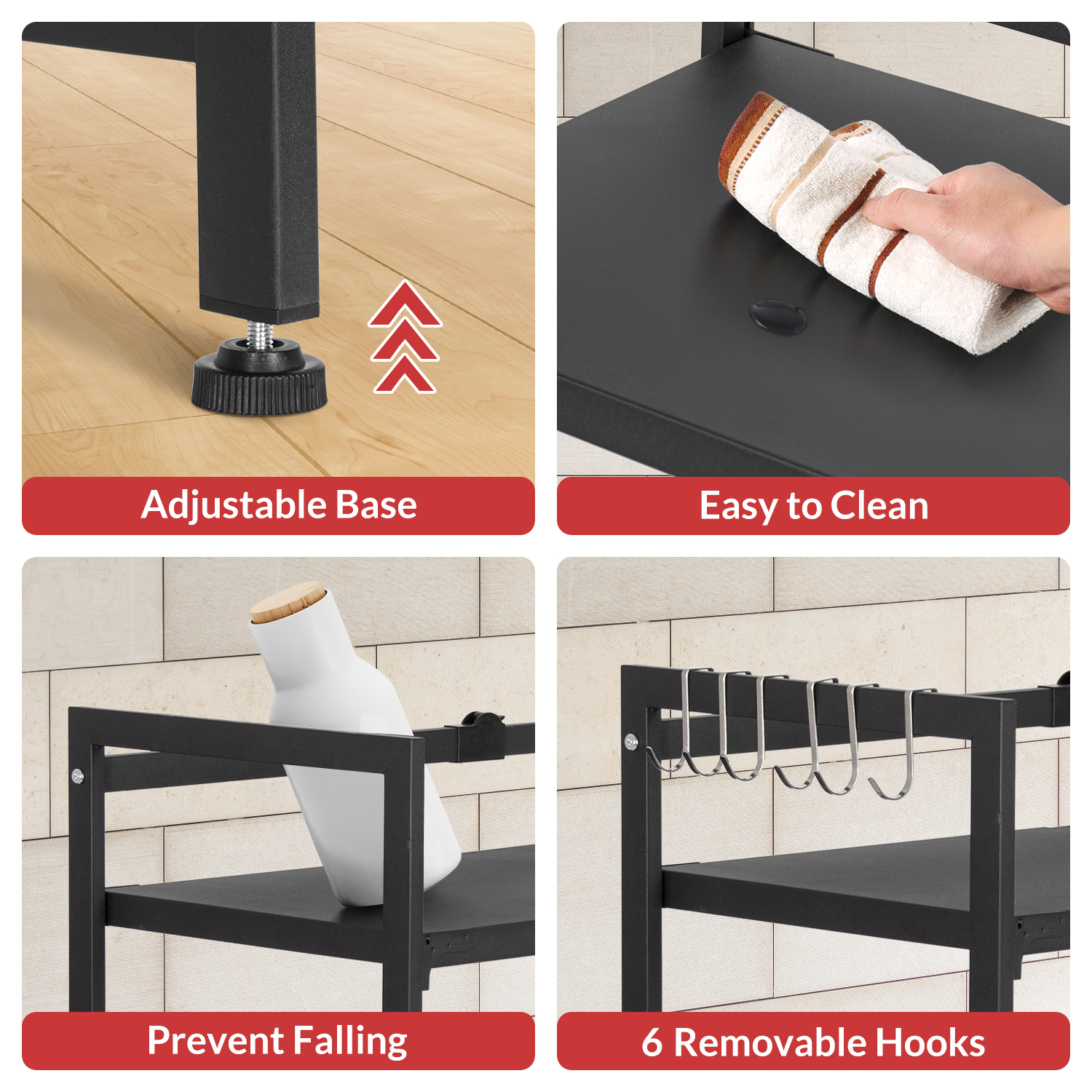 Adjustable Base

Easy to Clean

Prevent Falling

6 Removable Hooks