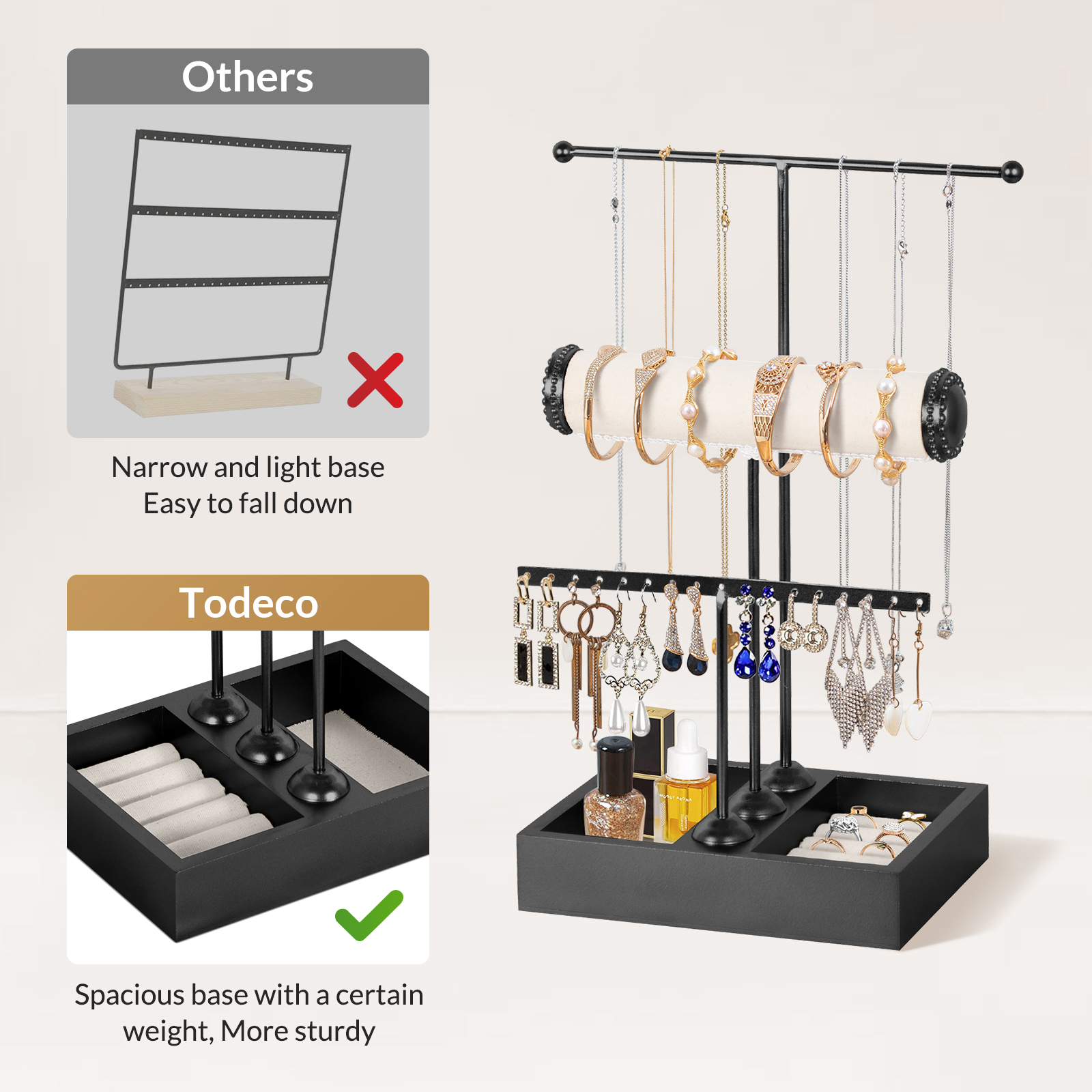 Others

Narrow and light base
Easy to fall down

Todeco

Spacious base with a certain weight, More sturdy