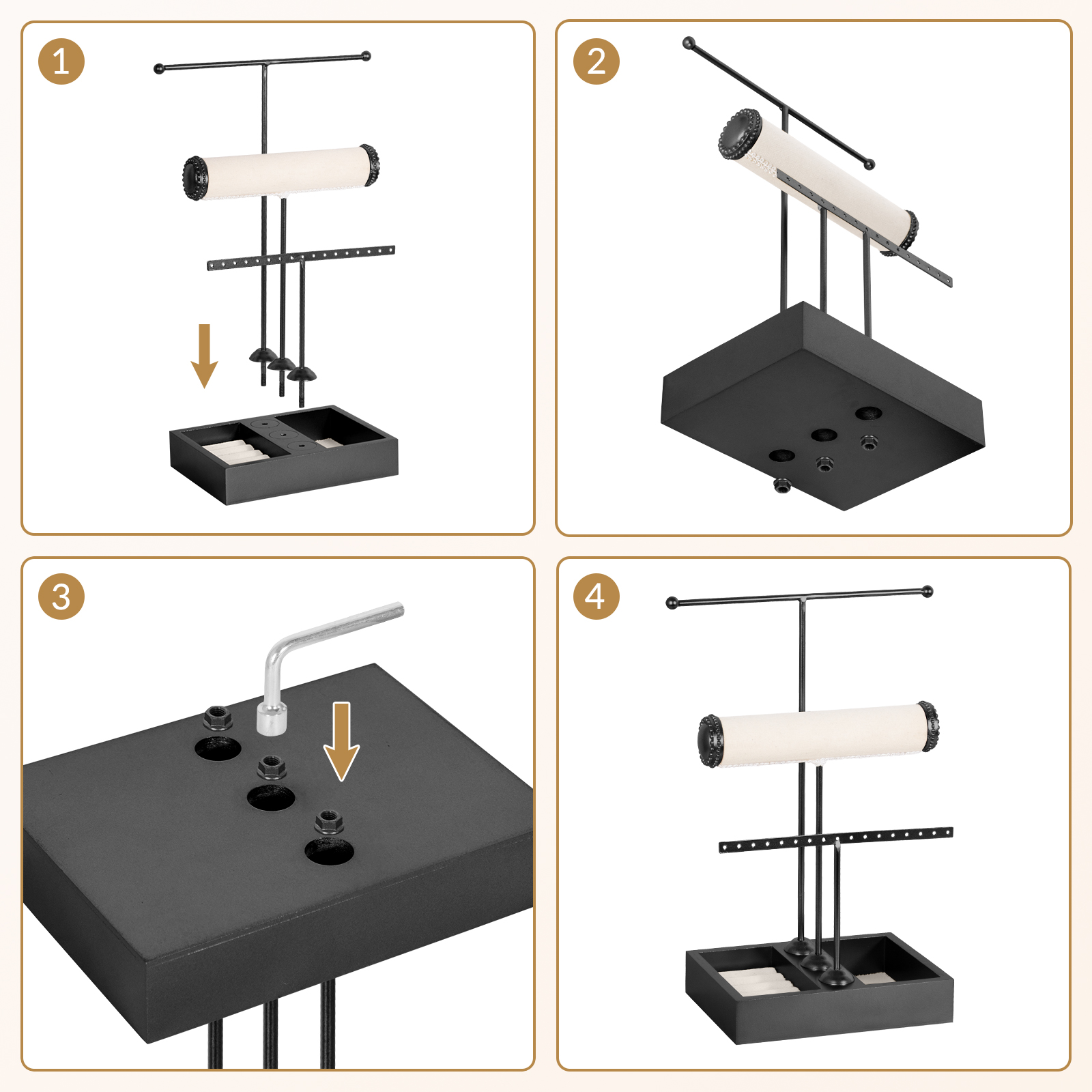 1

2

3

4