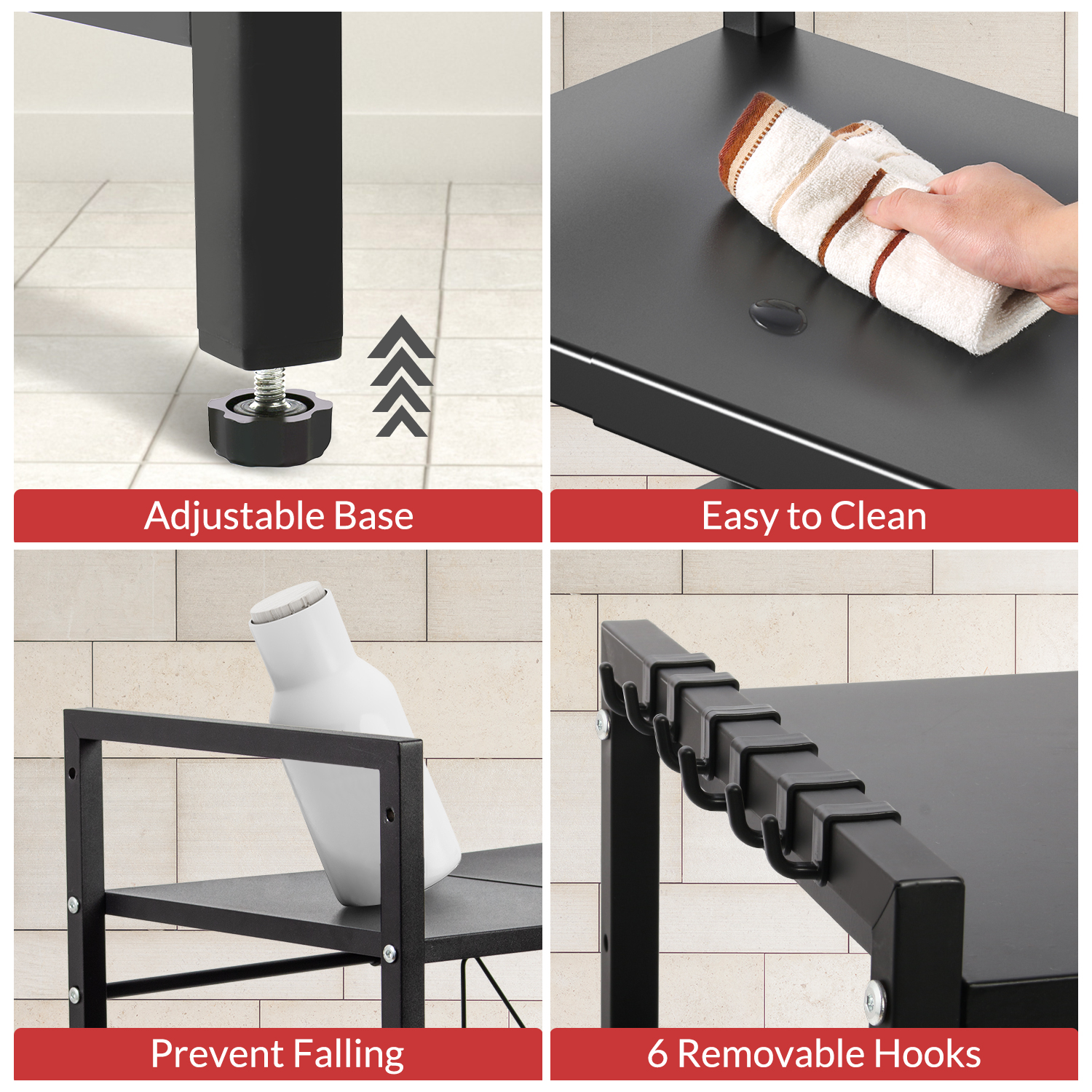 Adjustable Base

Easy to Clean

Prevent Falling

6 Removable Hooks