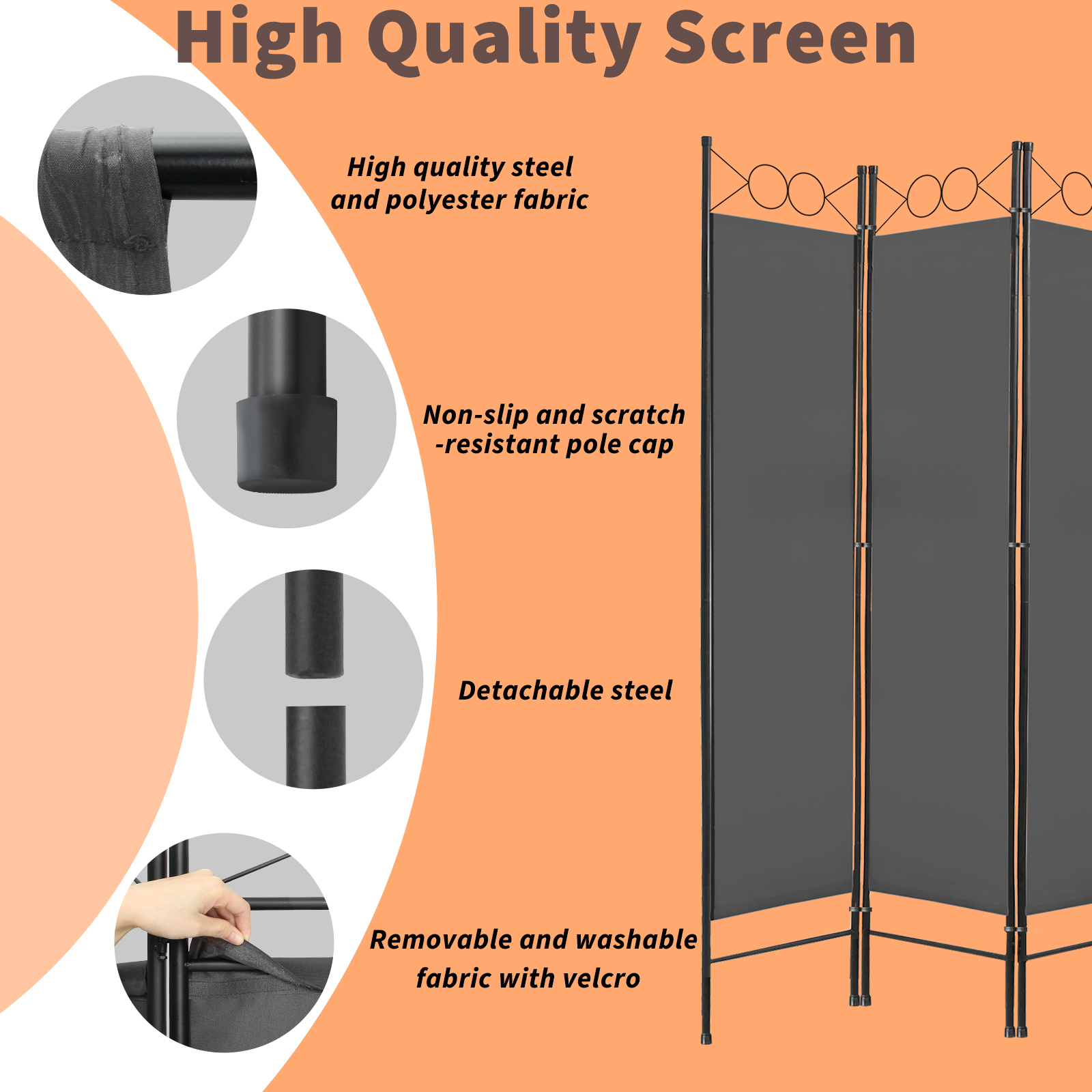 High Quality Screen

High quality steel and polyester fabric

Non-slip and scratch -resistant pole cap

Detachable steel

Removable and washable fabric with velcro