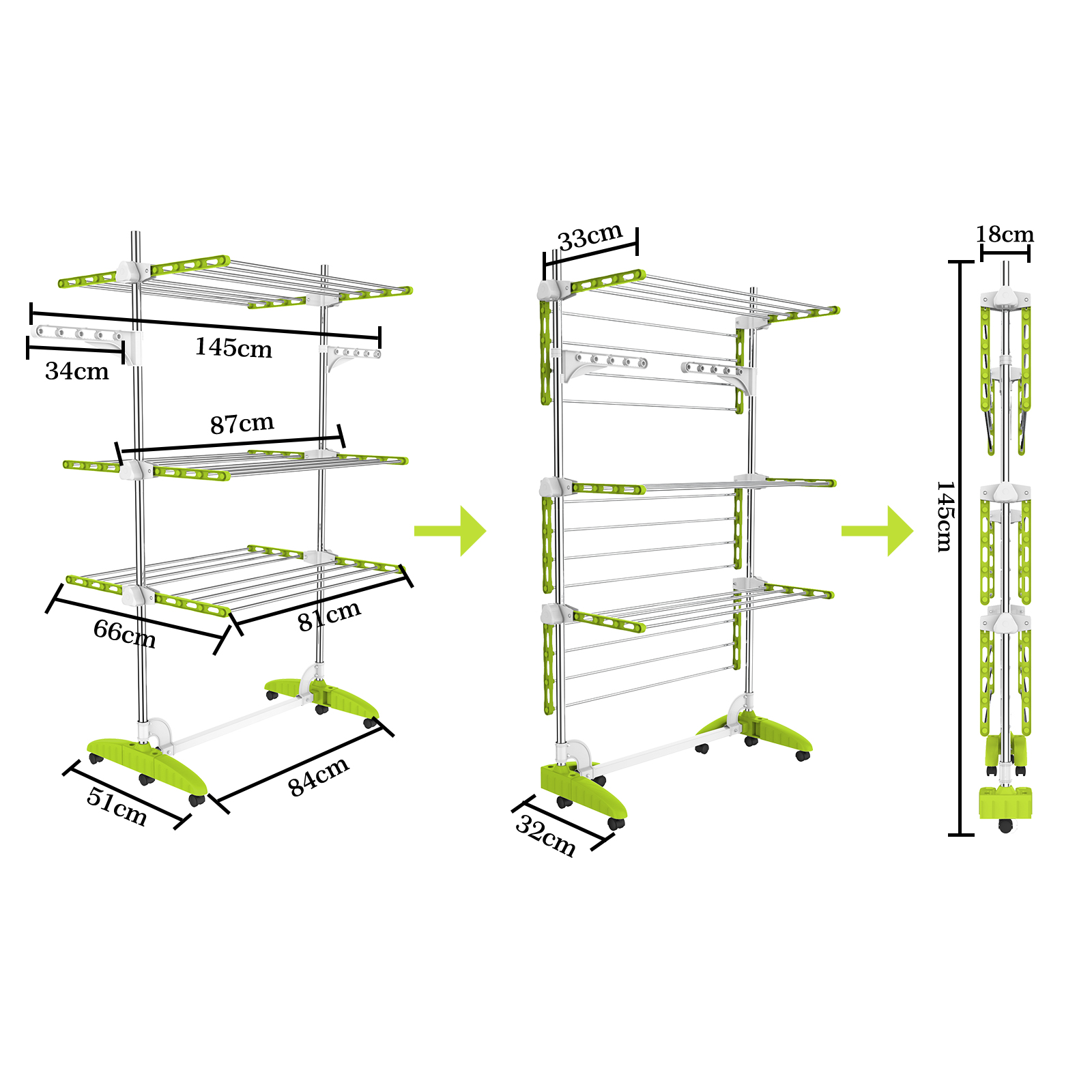 145cm
34cm
87cm
66cm
81cm
51cm
84cm
33cm
32cm
18cm
145cm