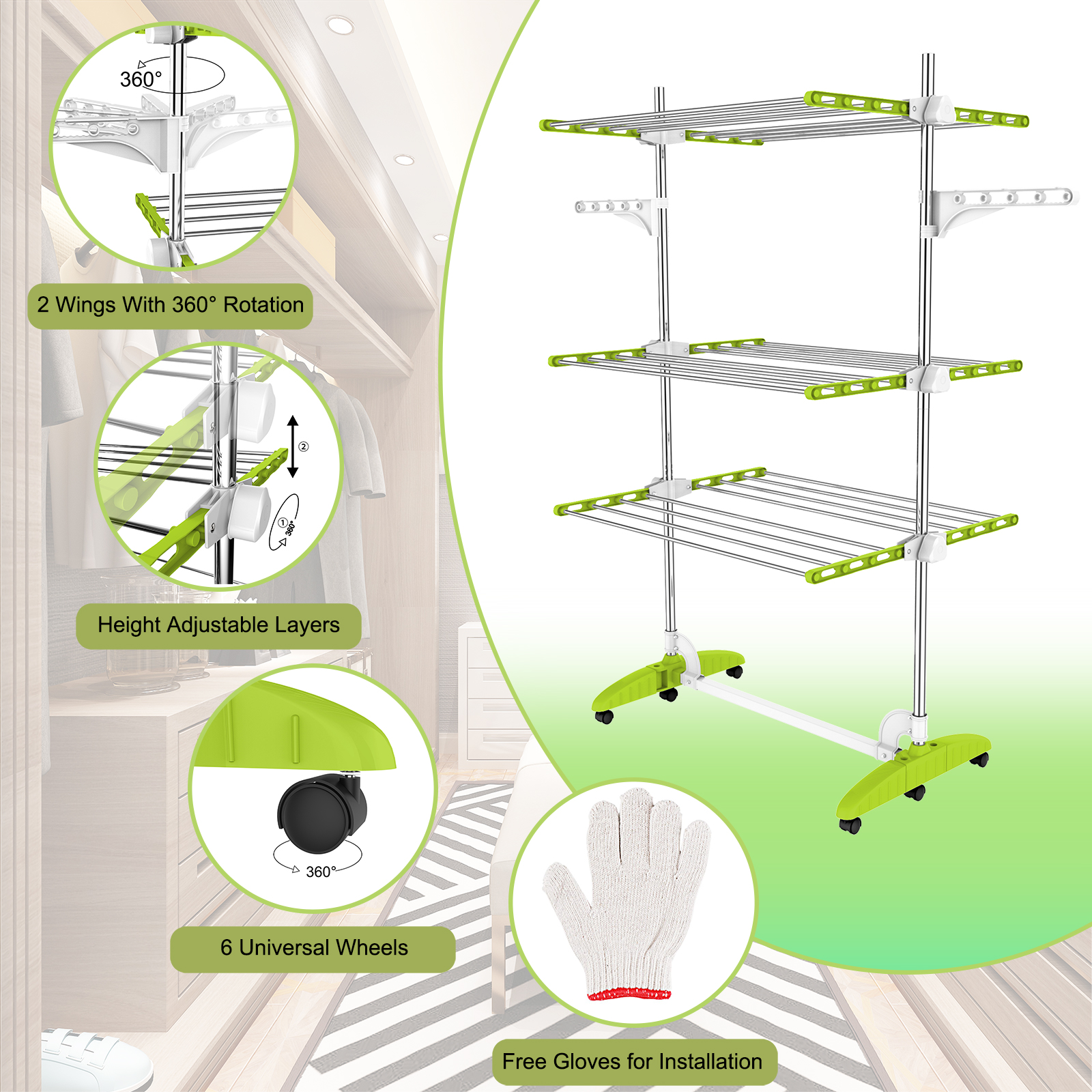 360°

2 Wings With 360° Rotation

②

①

360°

Height Adjustable Layers

360°

6 Universal Wheels

Free Gloves for Installation