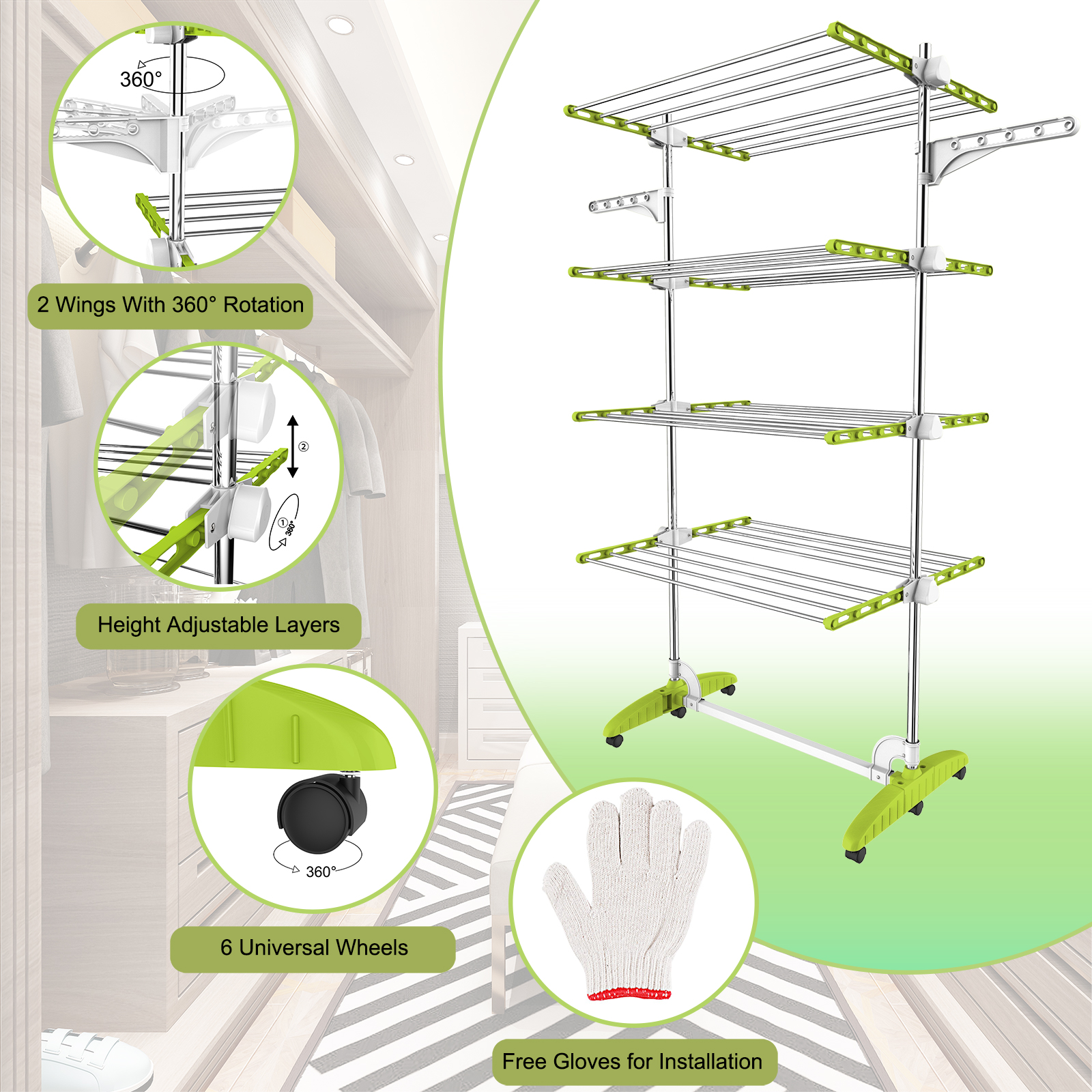 360°

2 Wings With 360° Rotation

②

①

360°

Height Adjustable Layers

360°

6 Universal Wheels

Free Gloves for Installation