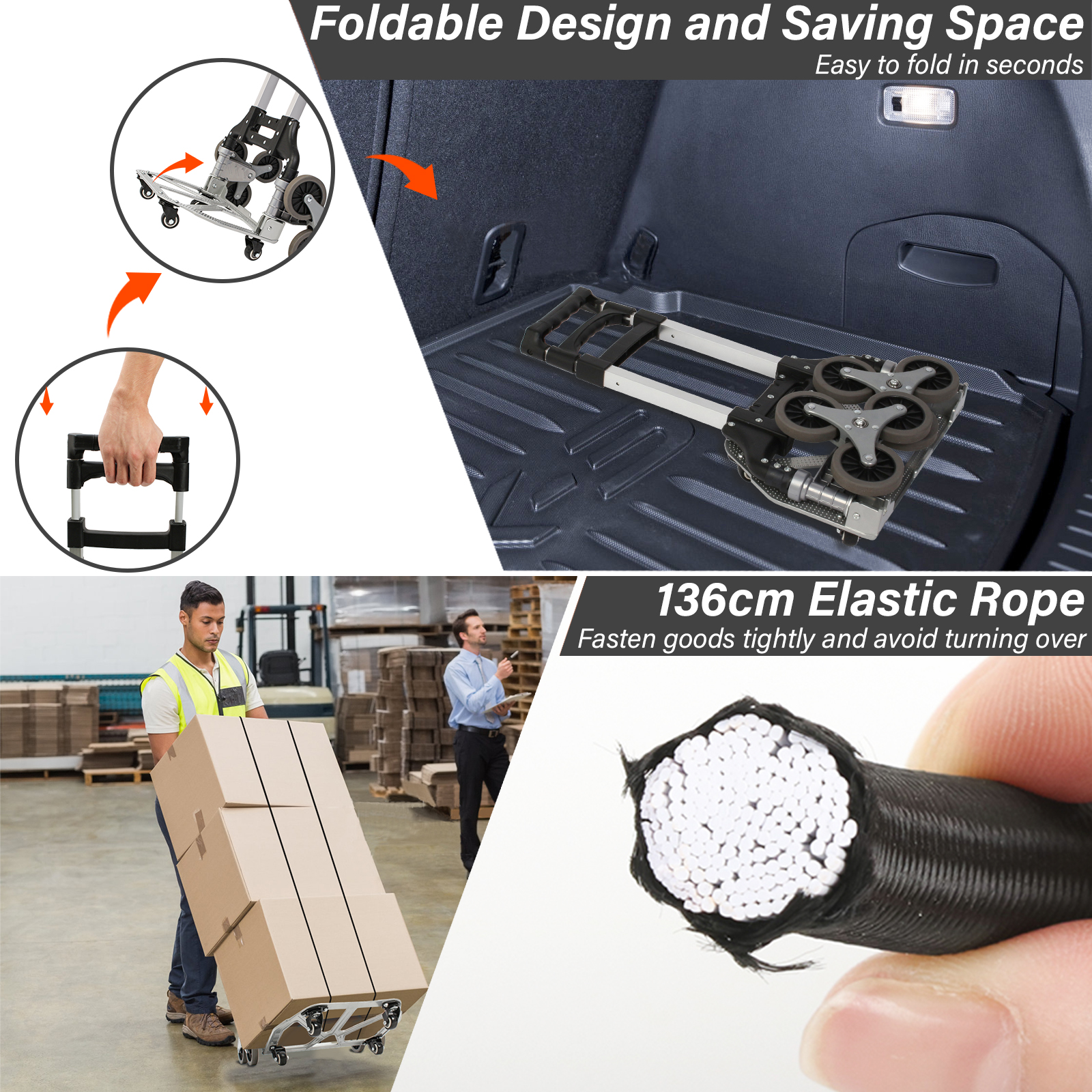 Foldable Design and Saving Space
Easy to fold in seconds

136cm Elastic Rope
Fasten goods tightly and avoid turning over