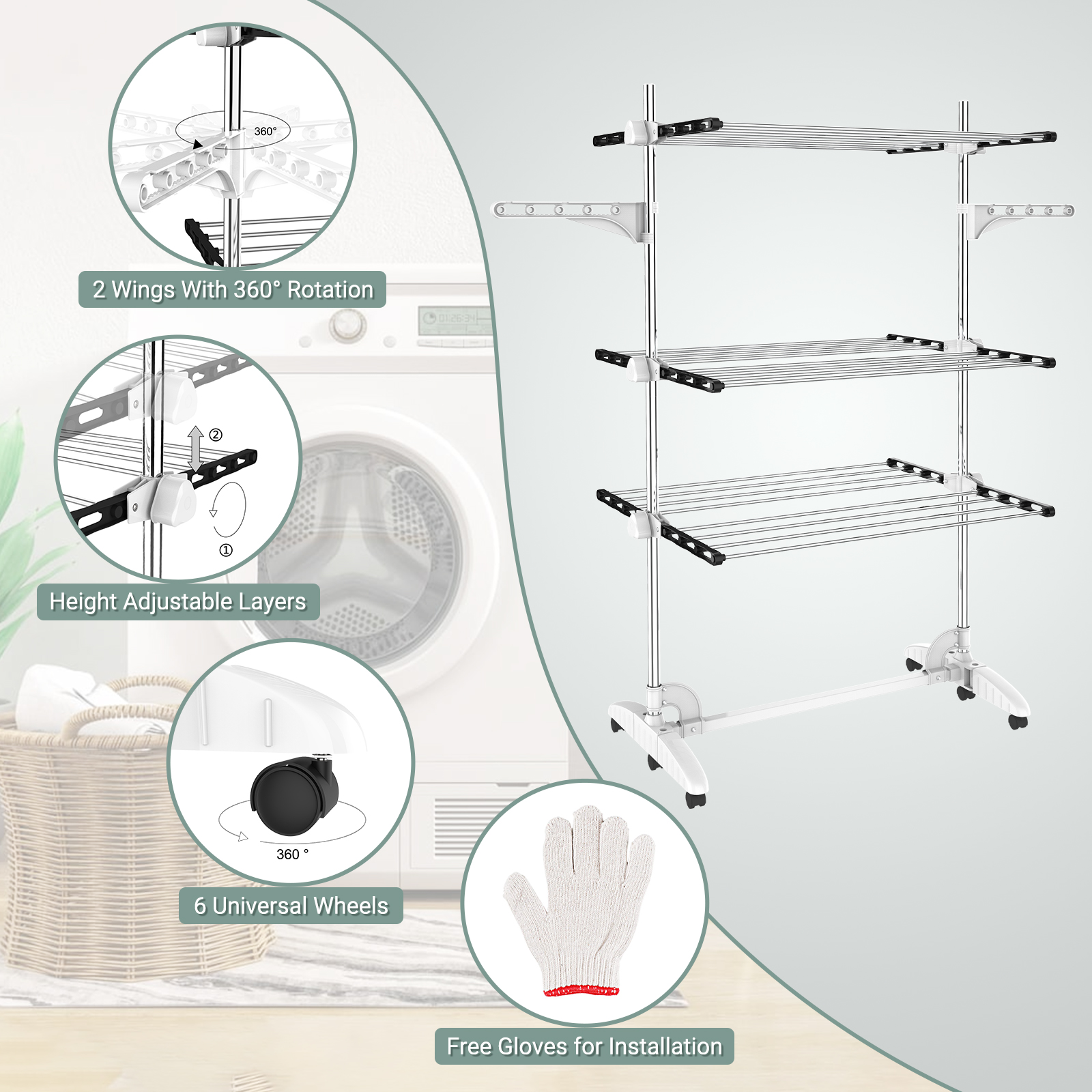 360°

2 Wings With 360° Rotation

②

①

Height Adjustable Layers

360 °

6 Universal Wheels

Free Gloves for Installation