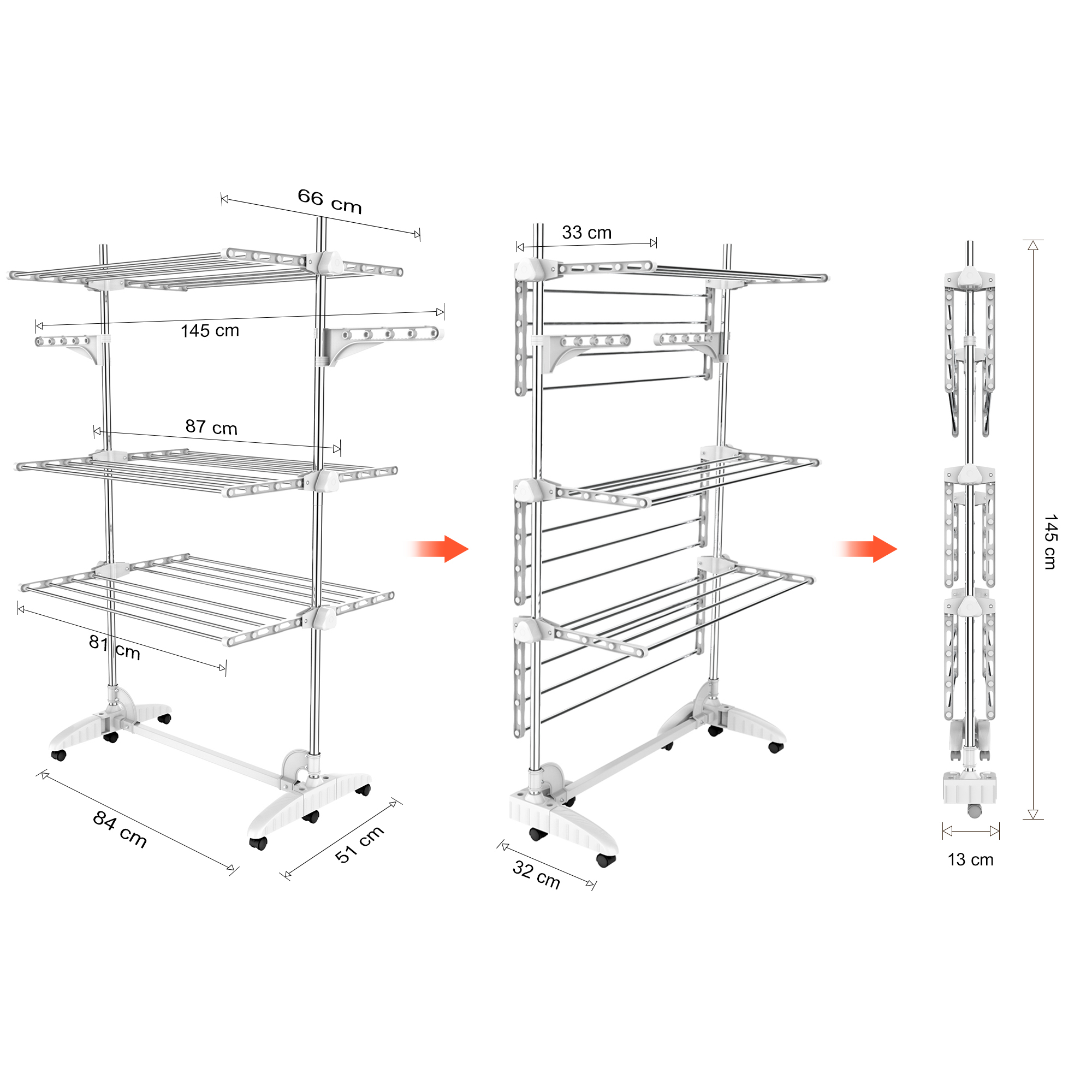 66 cm

145 cm

87 cm

81 cm

84 cm

51 cm

33 cm

32 cm

145 cm

13 cm