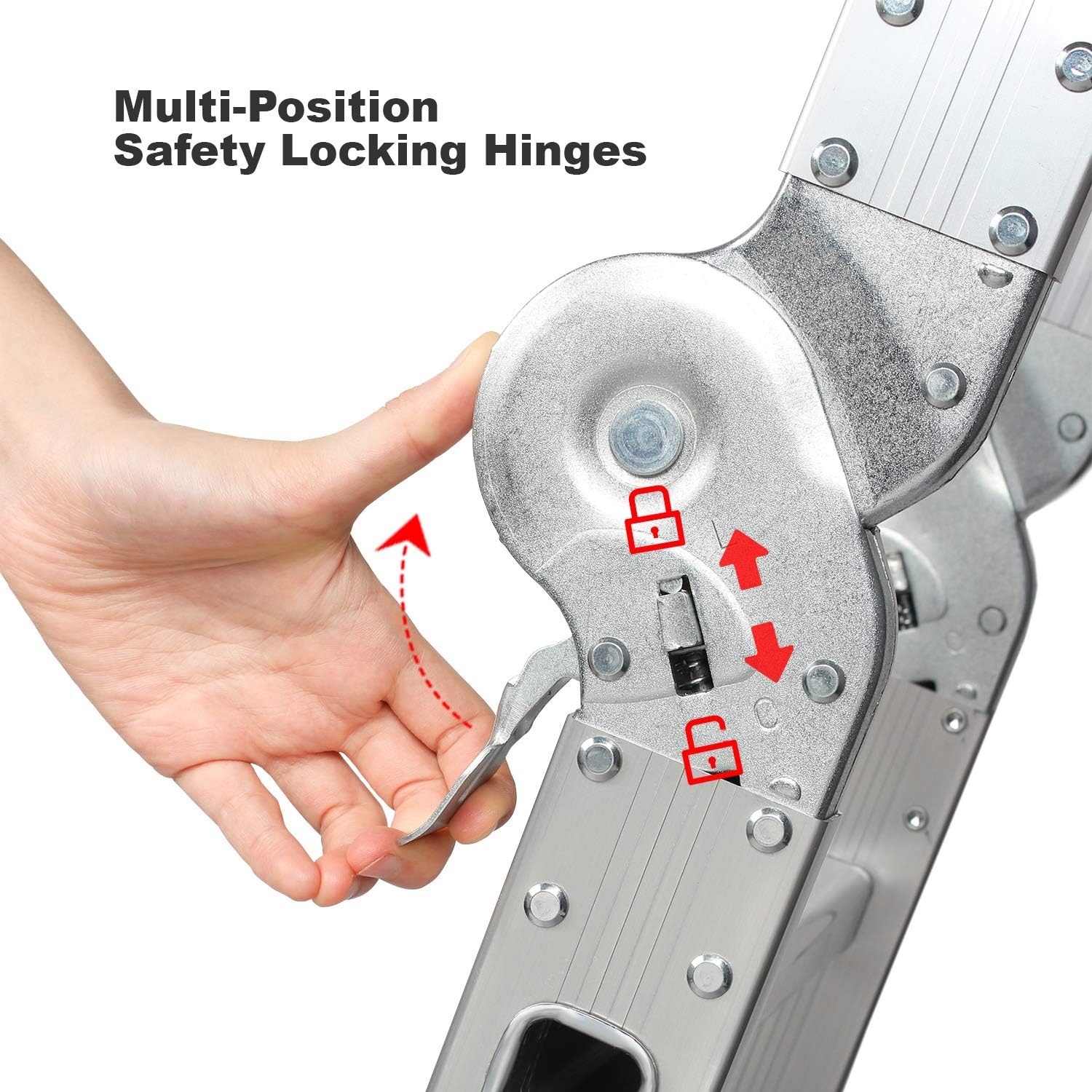 Multi-Position
Safety Locking Hinges