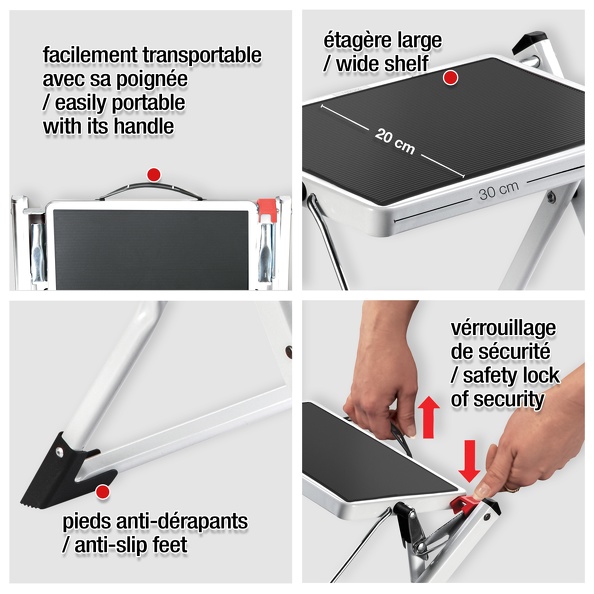 facilement transportable avec sa poignée / easily portable with its handle

étagère large / wide shelf

20 cm

30 cm

pieds anti-dérapants / anti-slip feet

vérrouillage de sécurité / safety lock of security