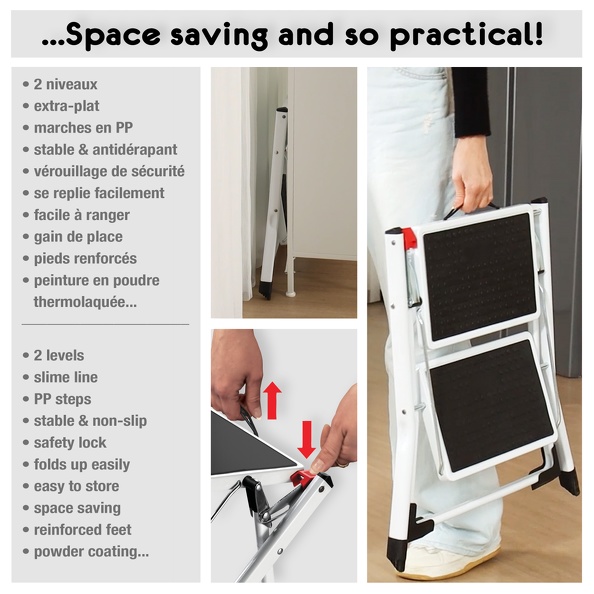 ...Space saving and so practical!

• 2 niveaux
• extra-plat
• marches en PP
• stable & antidérapant
• vérouillage de sécurité
• se replie facilement
• facile à ranger
• gain de place
• pieds renforcés
• peinture en poudre thermolaquée...

• 2 levels
• slime line
• PP steps
• stable & non-slip
• safety lock
• folds up easily
• easy to store
• space saving
• reinforced feet
• powder coating...