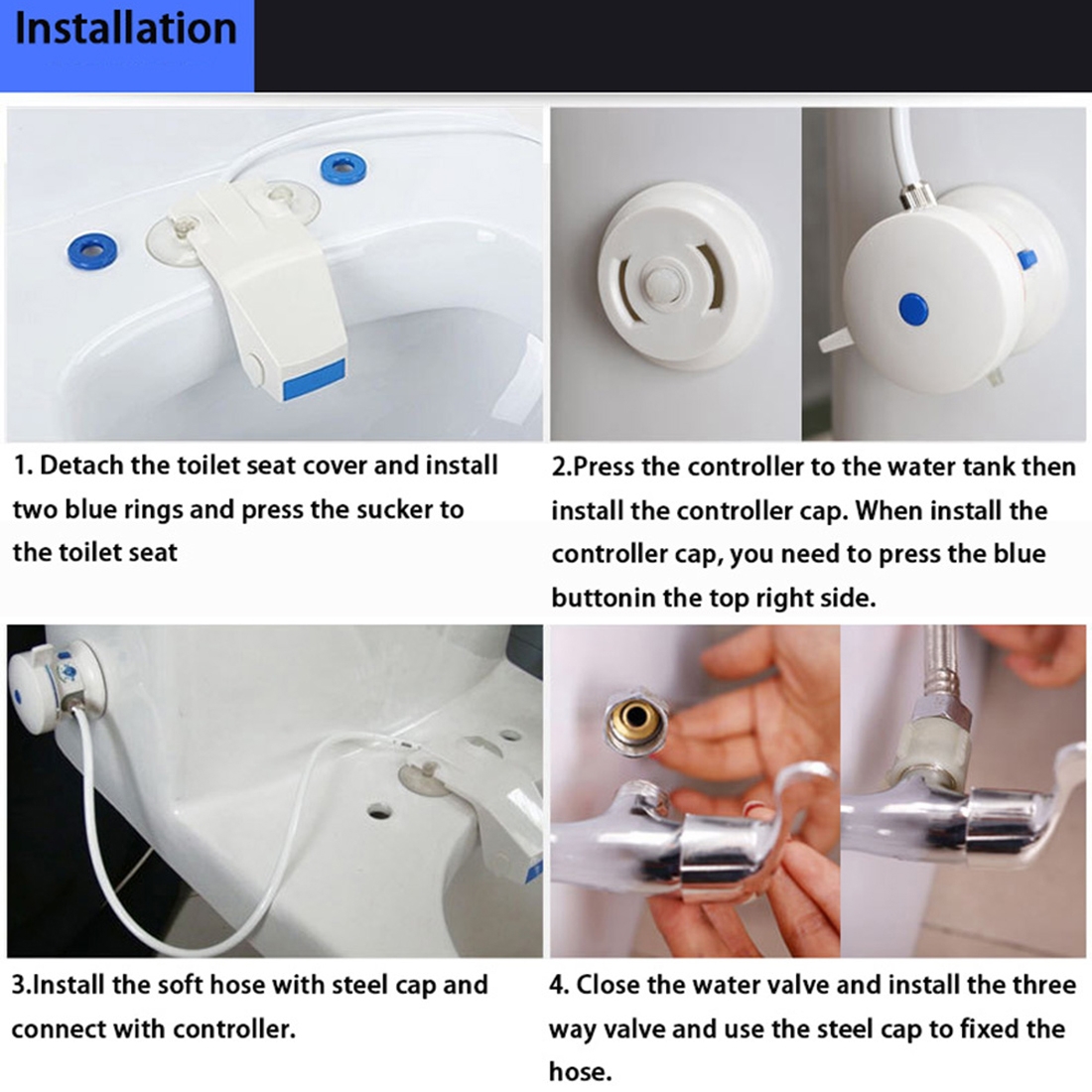 Installation

1. Detach the toilet seat cover and install two blue rings and press the sucker to the toilet seat

2.Press the controller to the water tank then install the controller cap. When install the controller cap, you need to press the blue buttonin the top right side.

3.Install the soft hose with steel cap and connect with controller.

4. Close the water valve and install the three way valve and use the steel cap to fixed the hose.