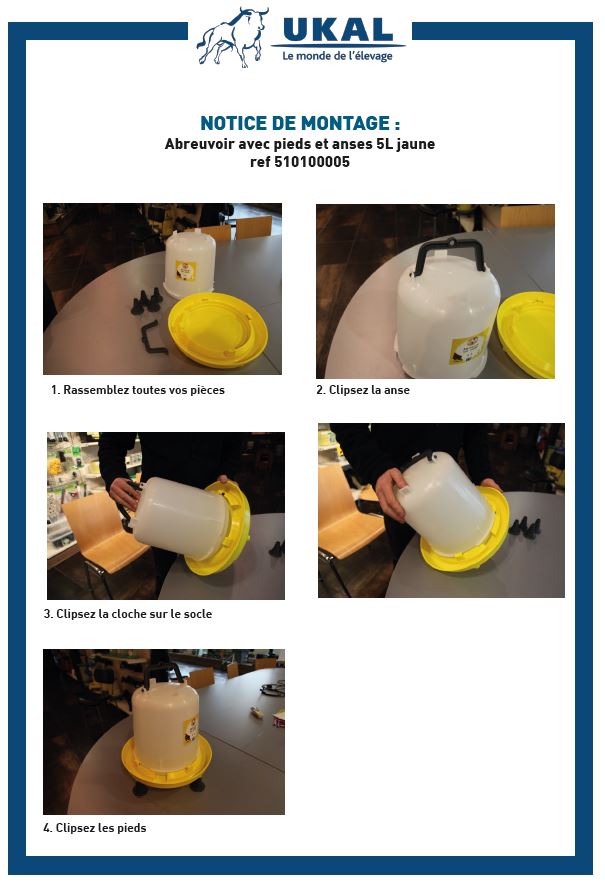 UKAL
Le monde de l'élevage

NOTICE DE MONTAGE :
Abreuvoir avec pieds et anses 5L jaune
ref 510100005

1. Rassemblez toutes vos pièces

2. Clipsez la anse

3. Clipsez la cloche sur le socle

4. Clipsez les pieds