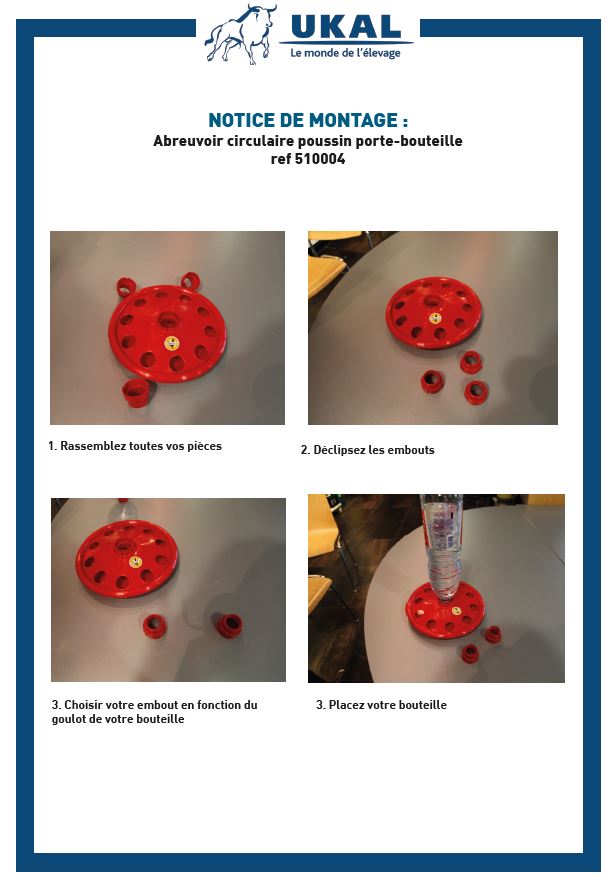 UKAL
Le monde de l'élevage

NOTICE DE MONTAGE :
Abreuvoir circulaire poussin porte-bouteille
ref 510004

1. Rassemblez toutes vos pièces

2. Déclipsez les embouts

3. Choisir votre embout en fonction du goulot de votre bouteille

3. Placez votre bouteille