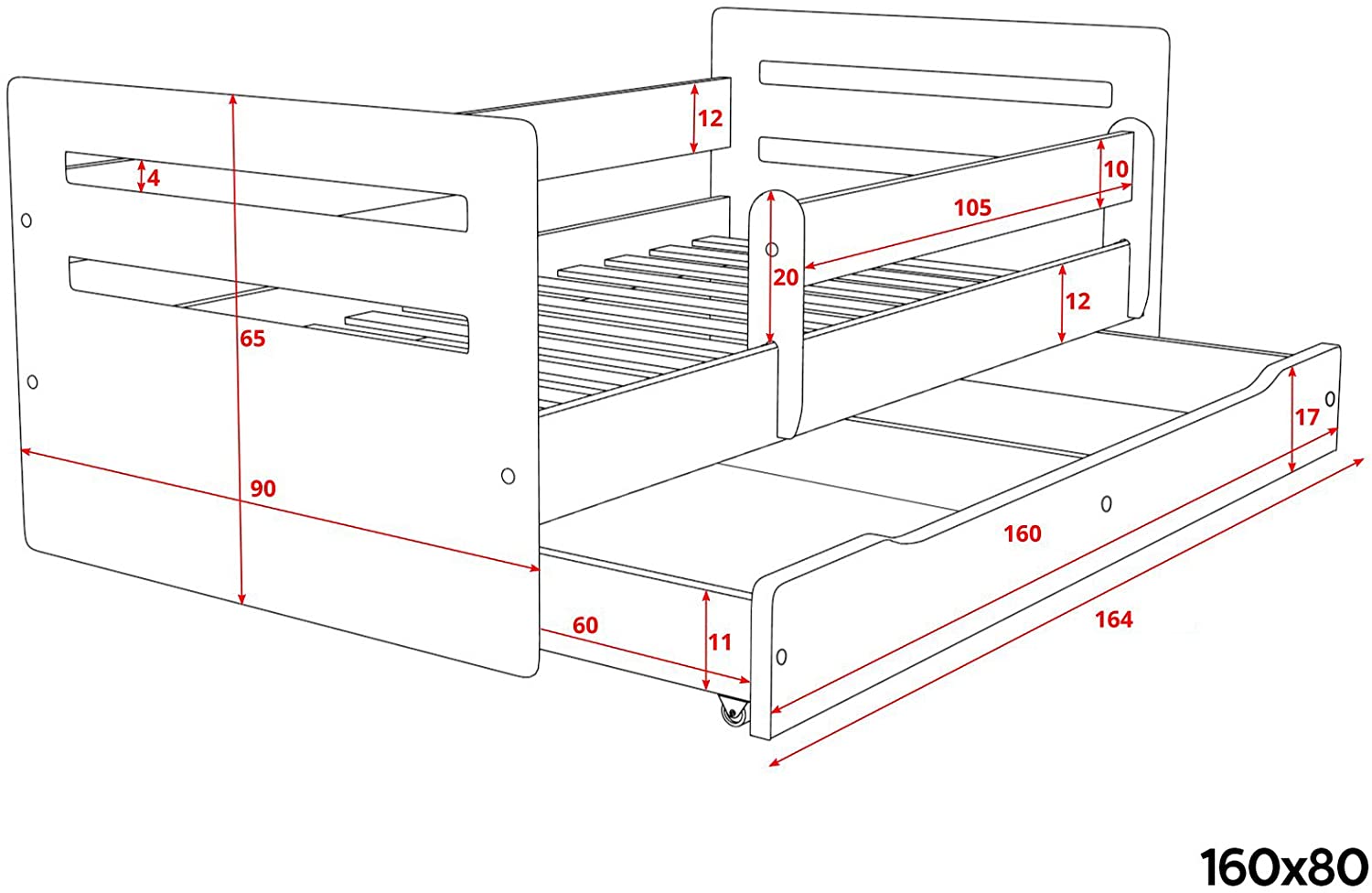 12
4
10
105
20
12
65
17
90
160
60
11
164
160x80